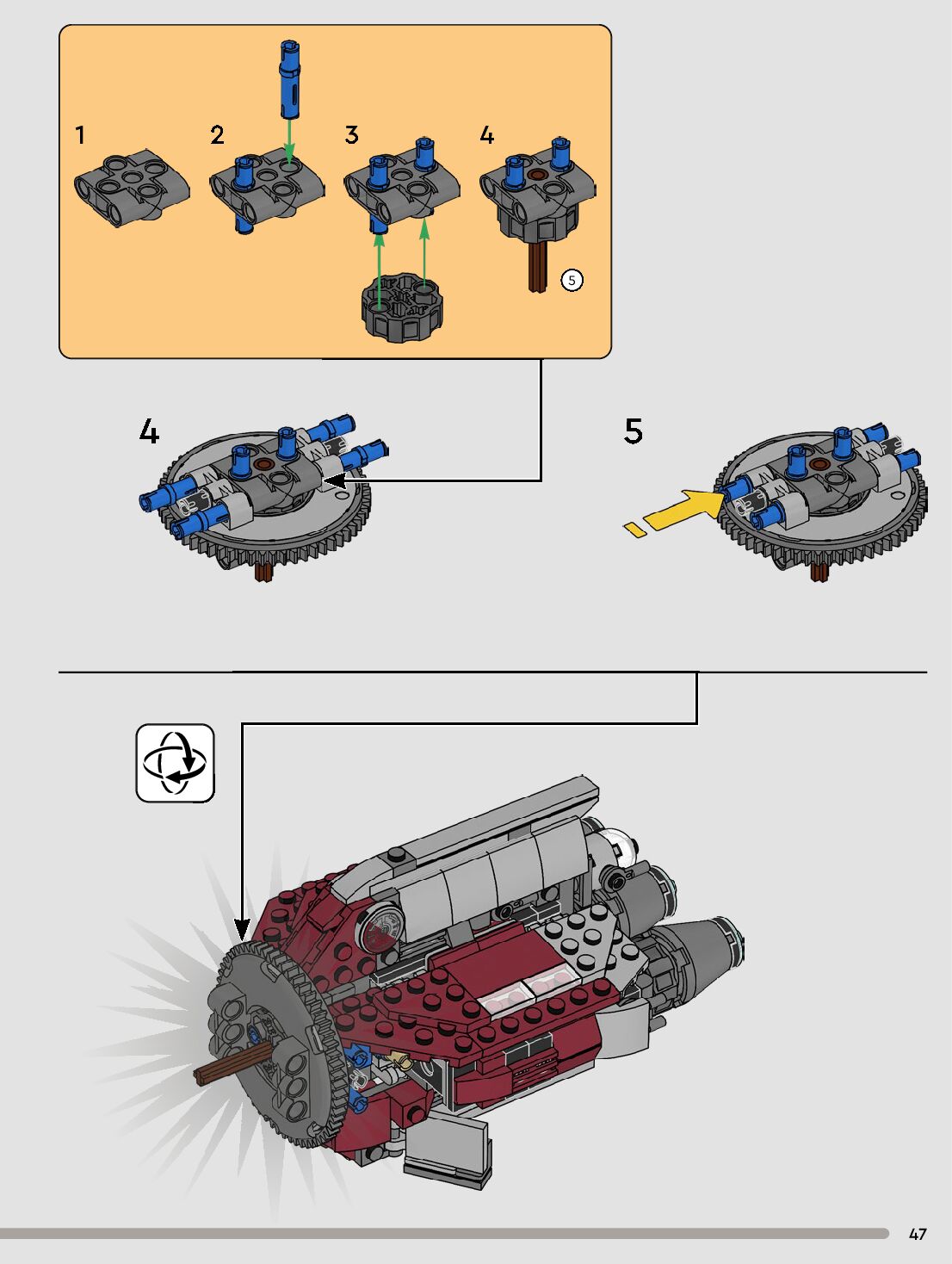 1
2
3
4
5

4

5

47