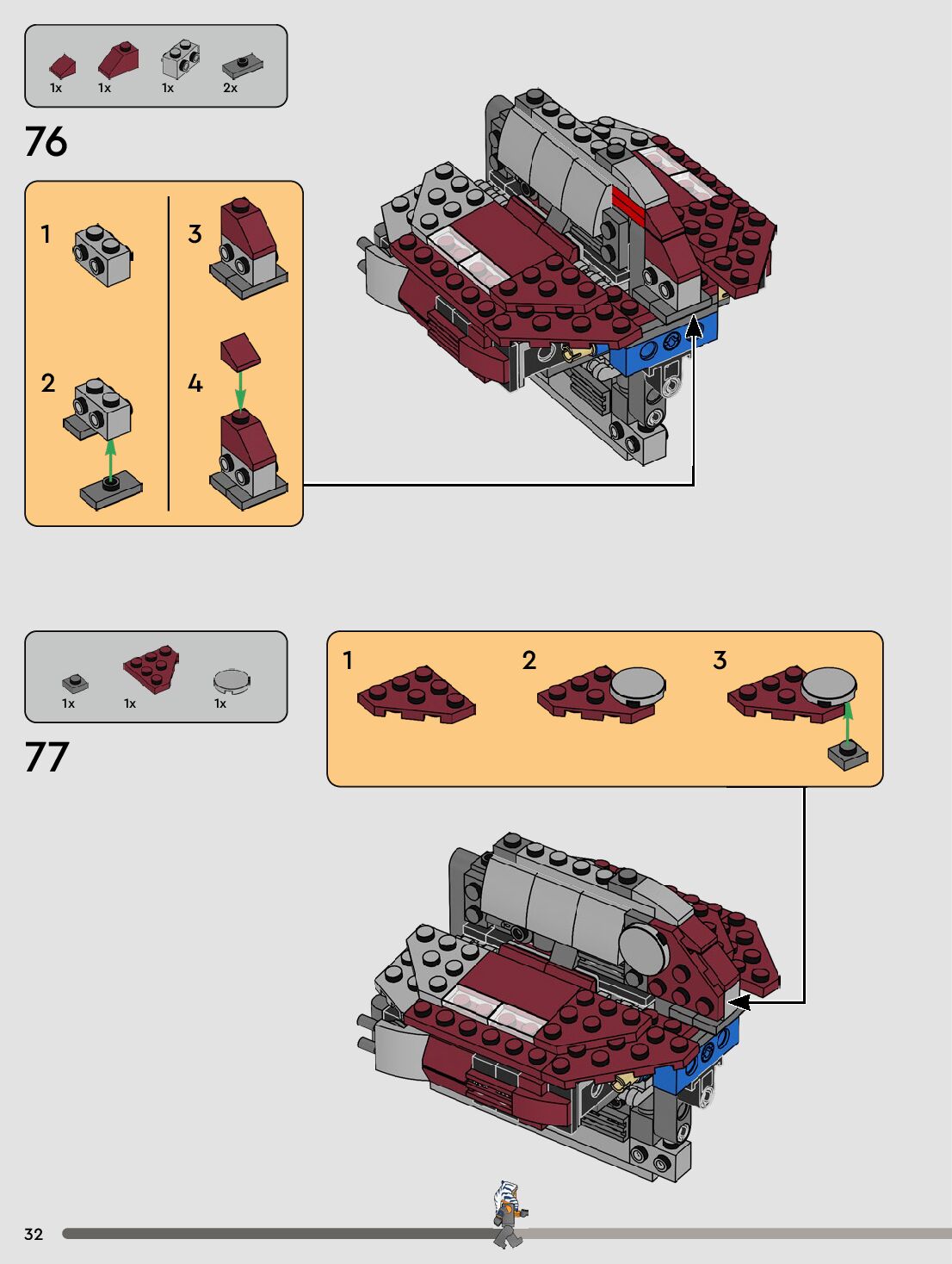 1x 1x 1x 2x

76

1

2

3

4

1x 1x 1x

77

1

2

3

32