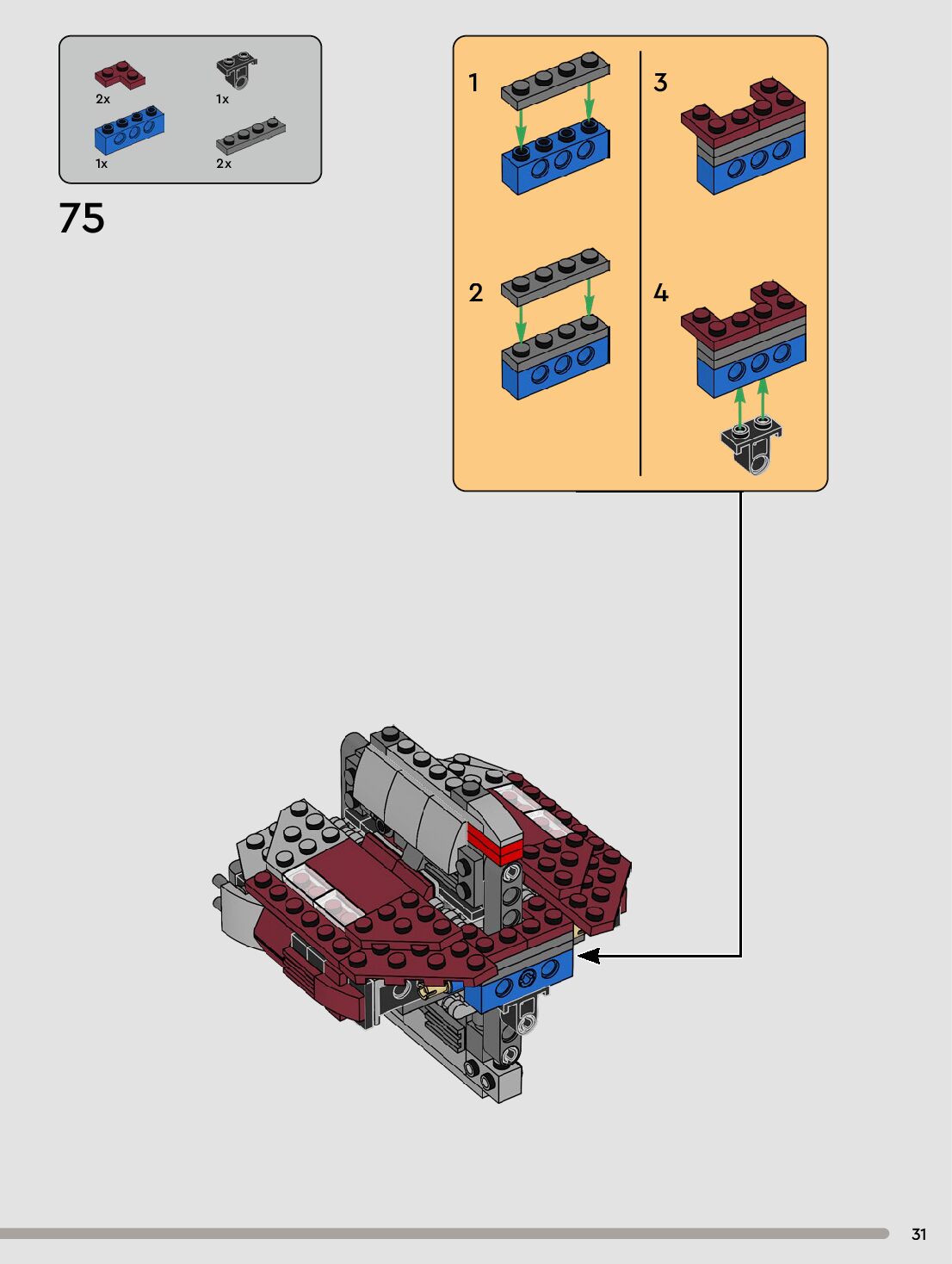 2x

1x

1x

2x

75

1

2

3

4

31