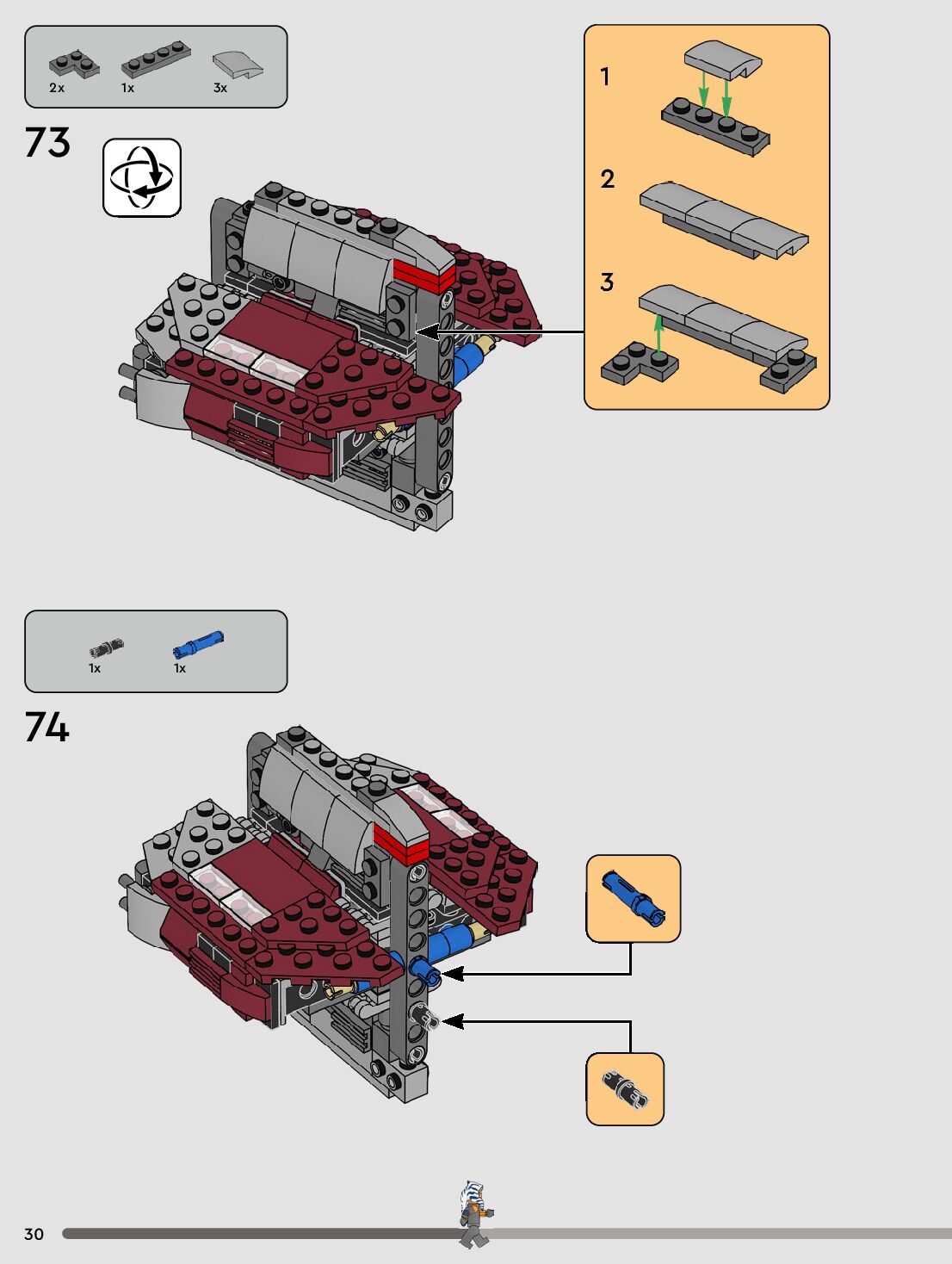 2x 1x 3x

73

1

2

3

1x 1x

74

30