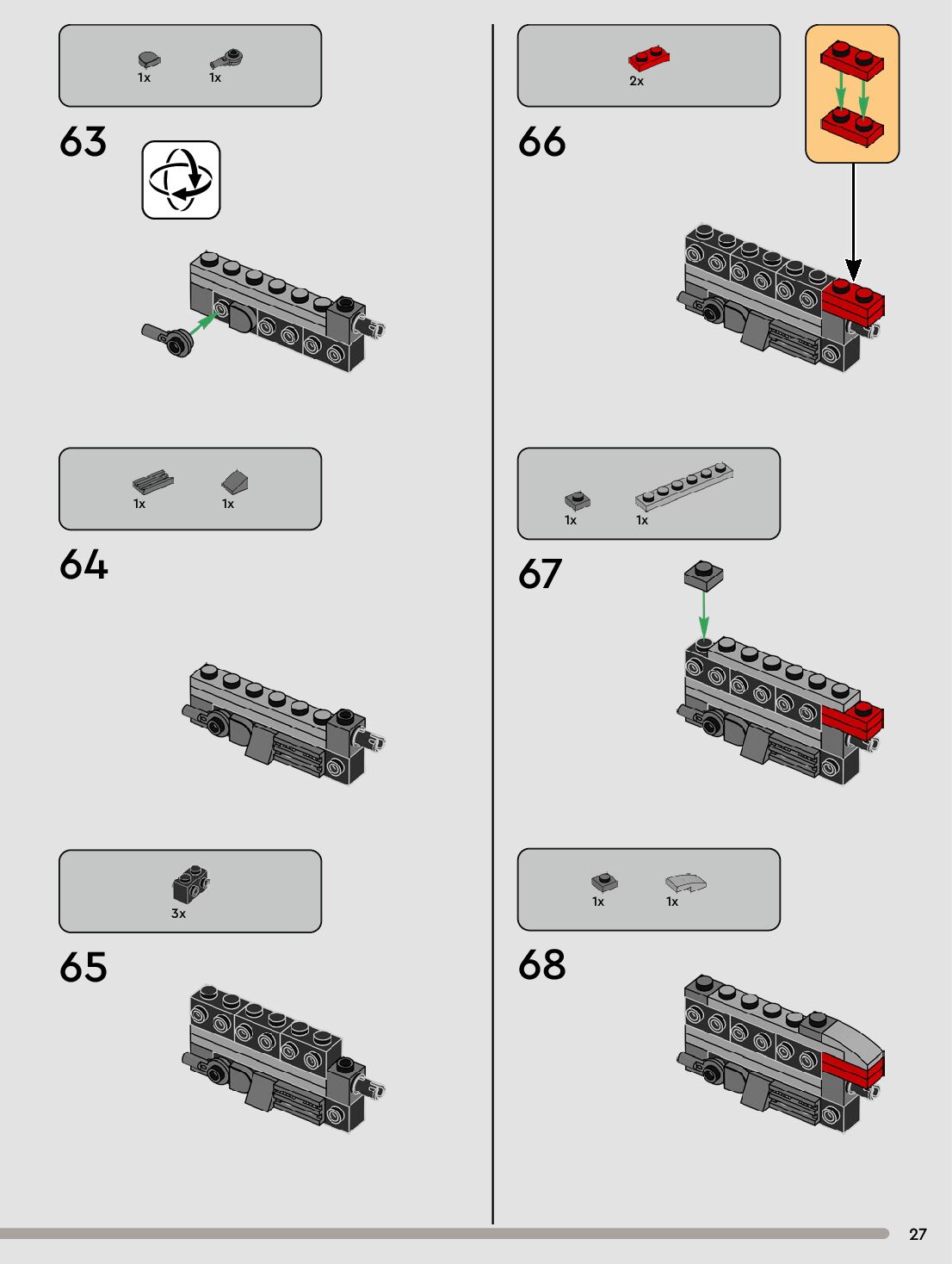 1x 1x

63

1x 1x

64

3x

65

2x

66

1x 1x

67

1x 1x

68

27