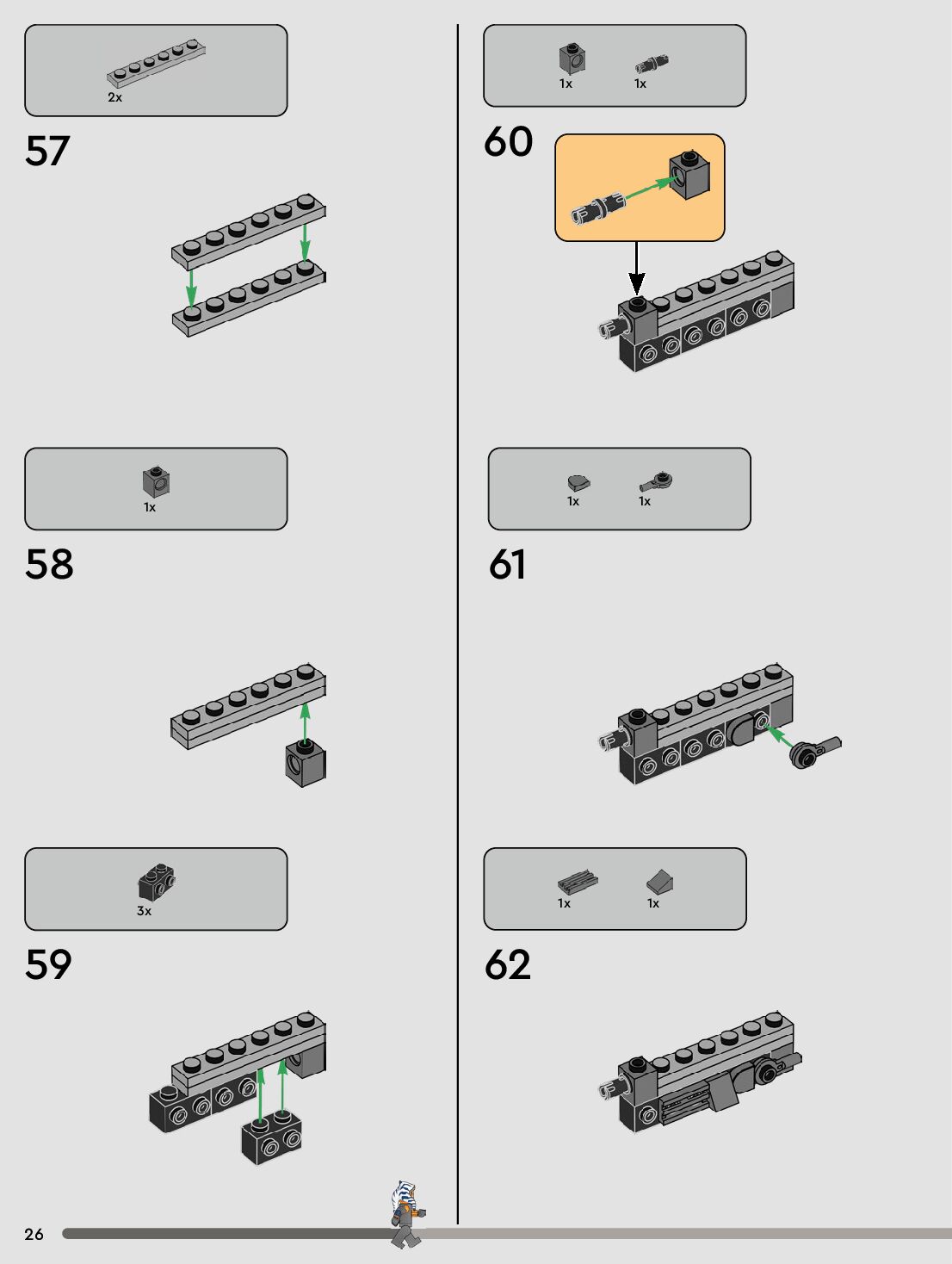 2x

57

1x

58

3x

59

1x 1x

60

1x 1x

61

1x 1x

62

26