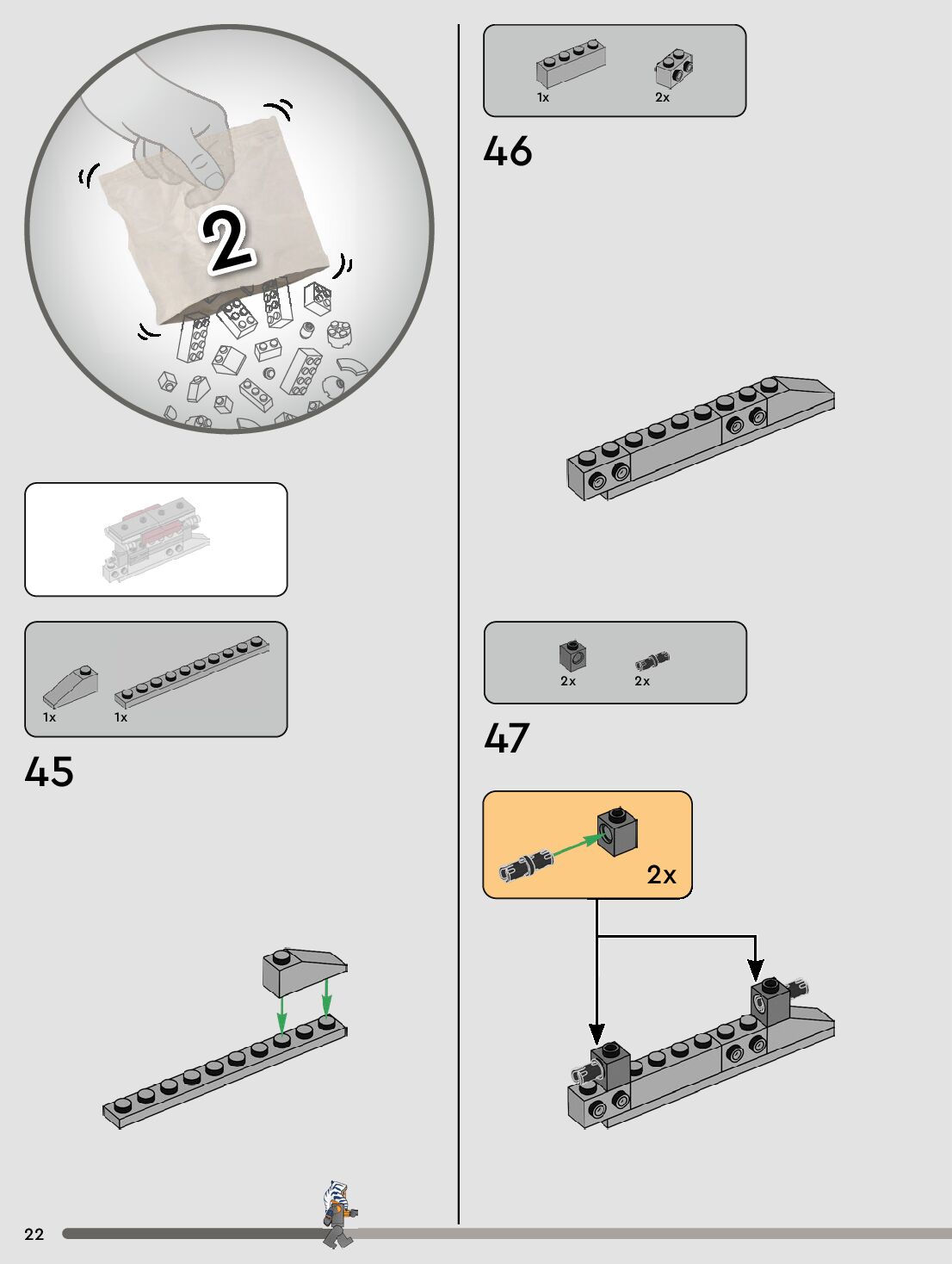 2

1x 1x

45

1x 2x

46

2x 2x

47

2x

22