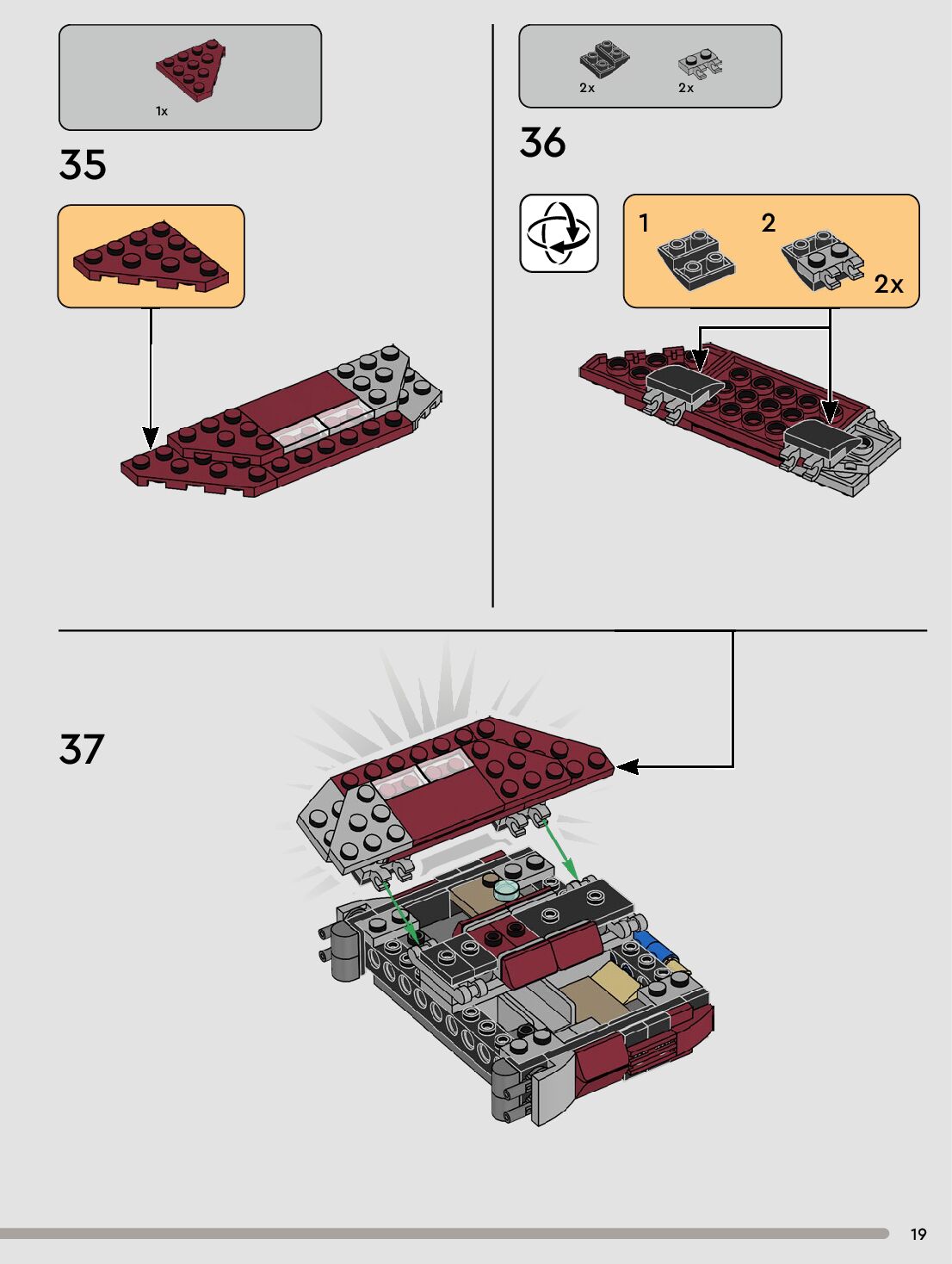 1x

35

2x 2x

36

1 2 2x

37

19