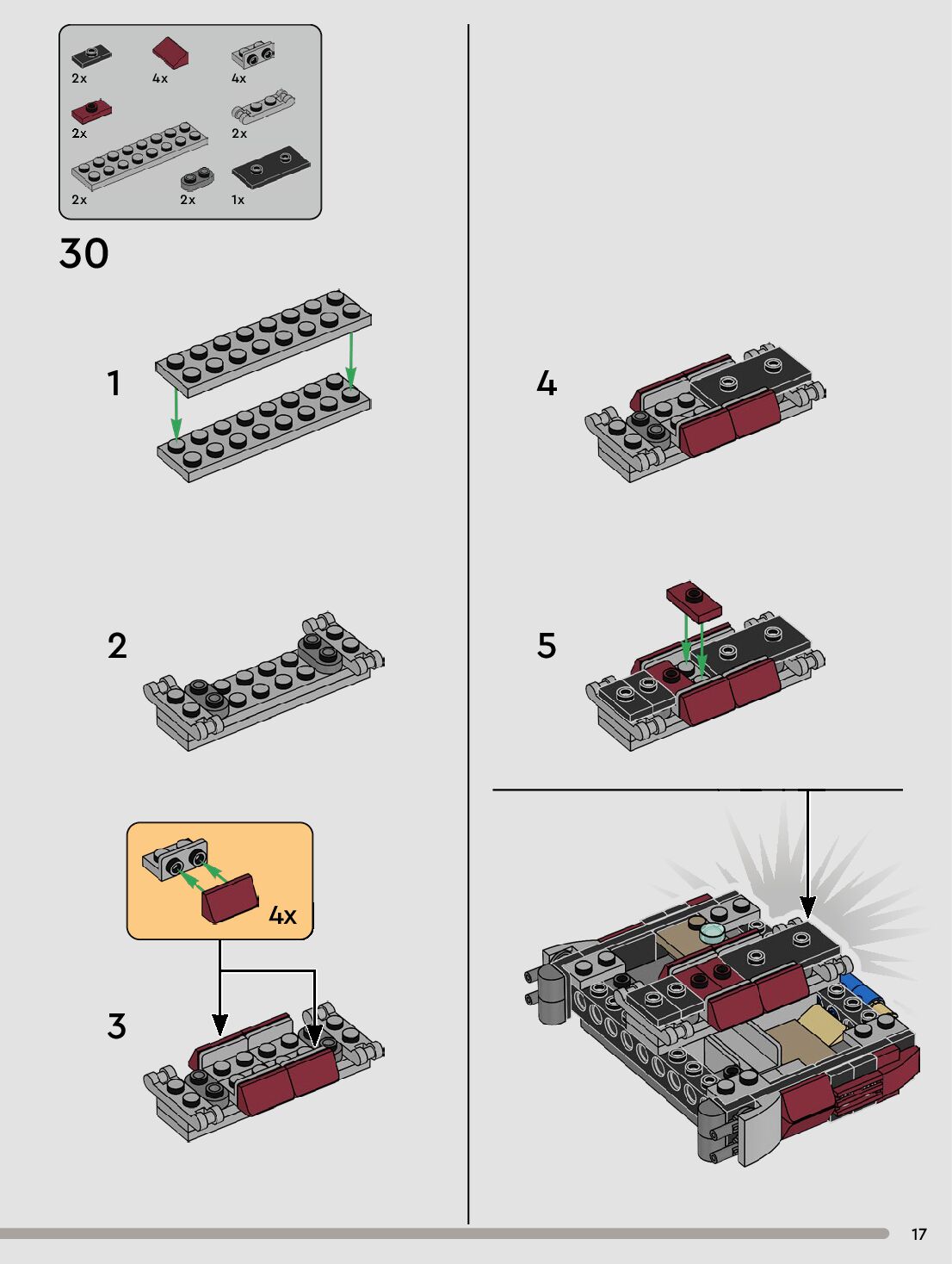 2x
4x
4x
2x
2x
2x
2x
1x

30

1

2

4x

3

4

5

17