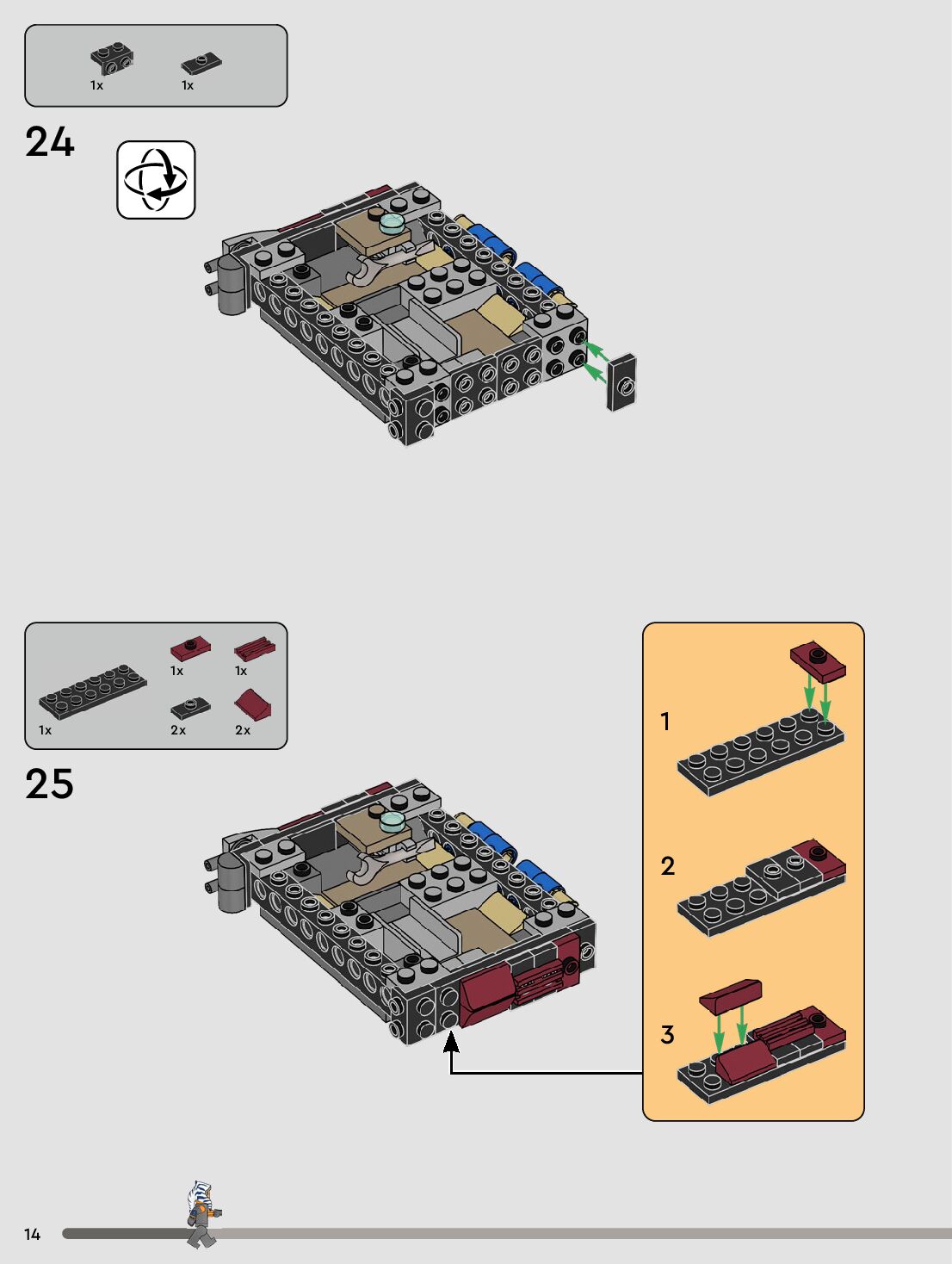 1x
1x

24

1x
1x
1x
2x
2x

25

1

2

3

14