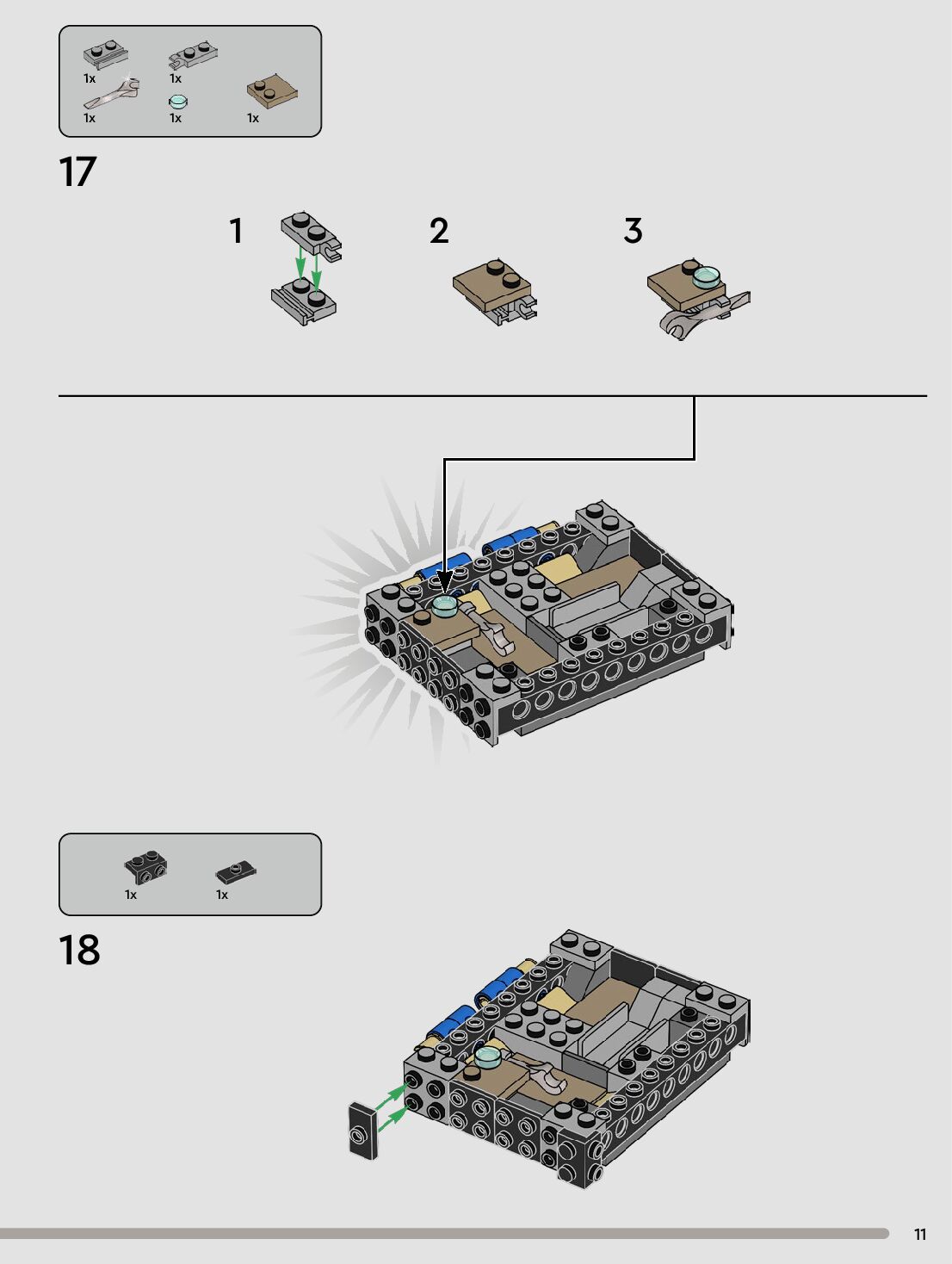 1x 1x
1x 1x 1x

17

1

2

3

1x 1x

18

11