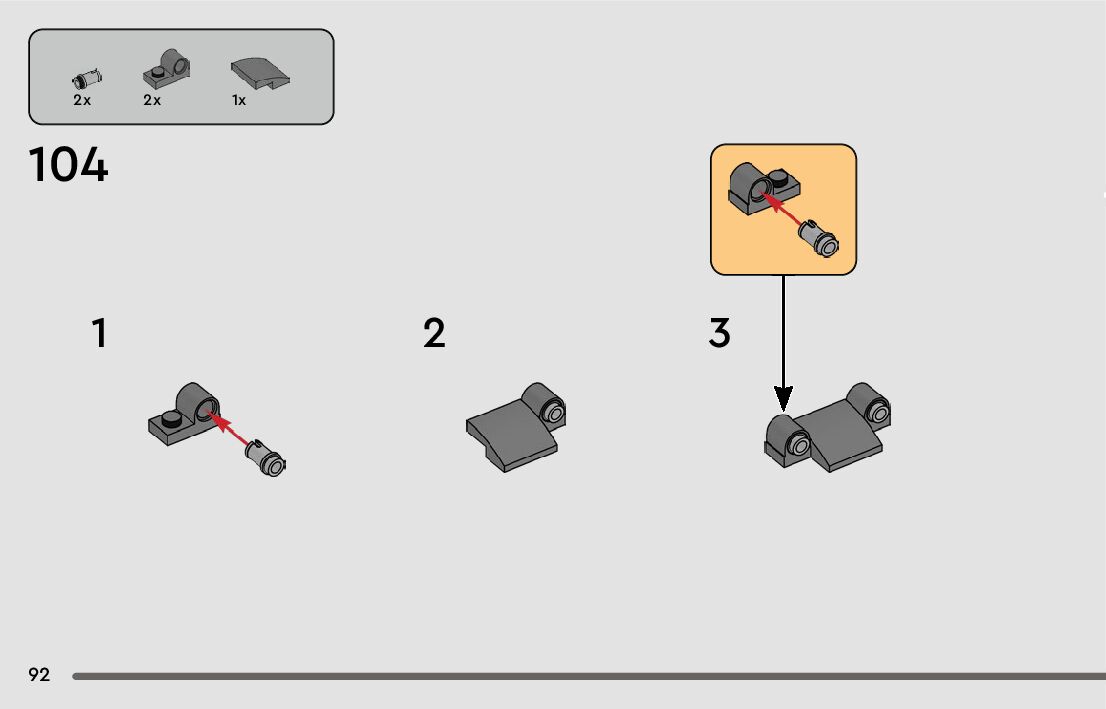 2x 2x 1x

104

1

2

3

92