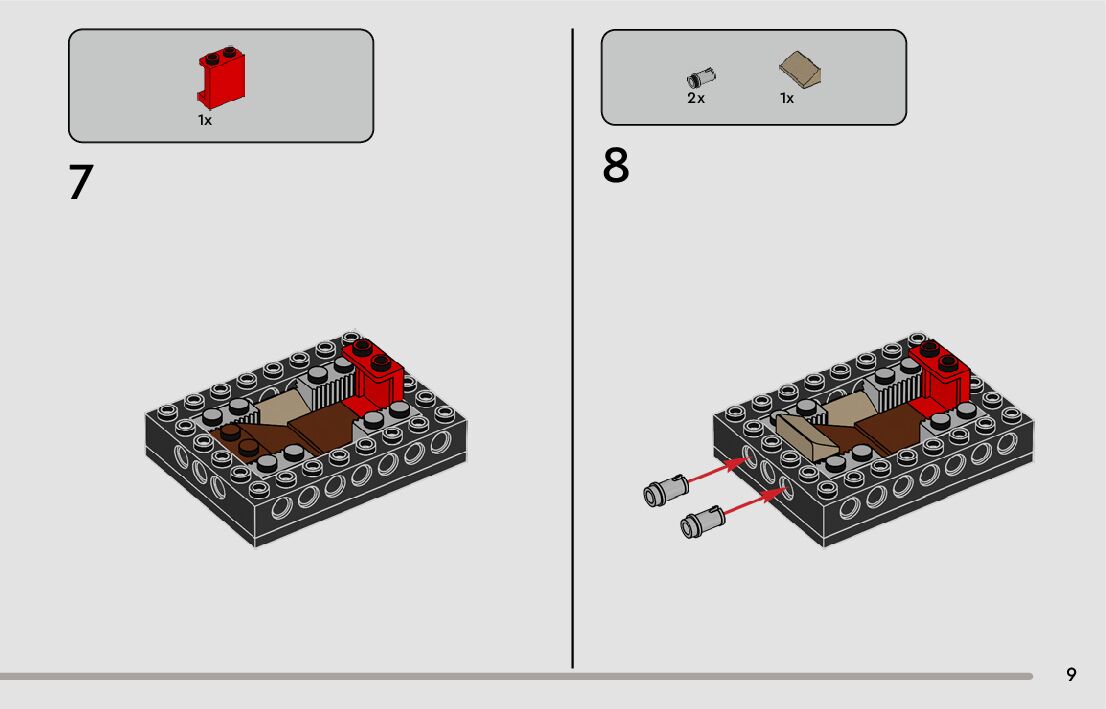 1x

7

2x 1x

8

9