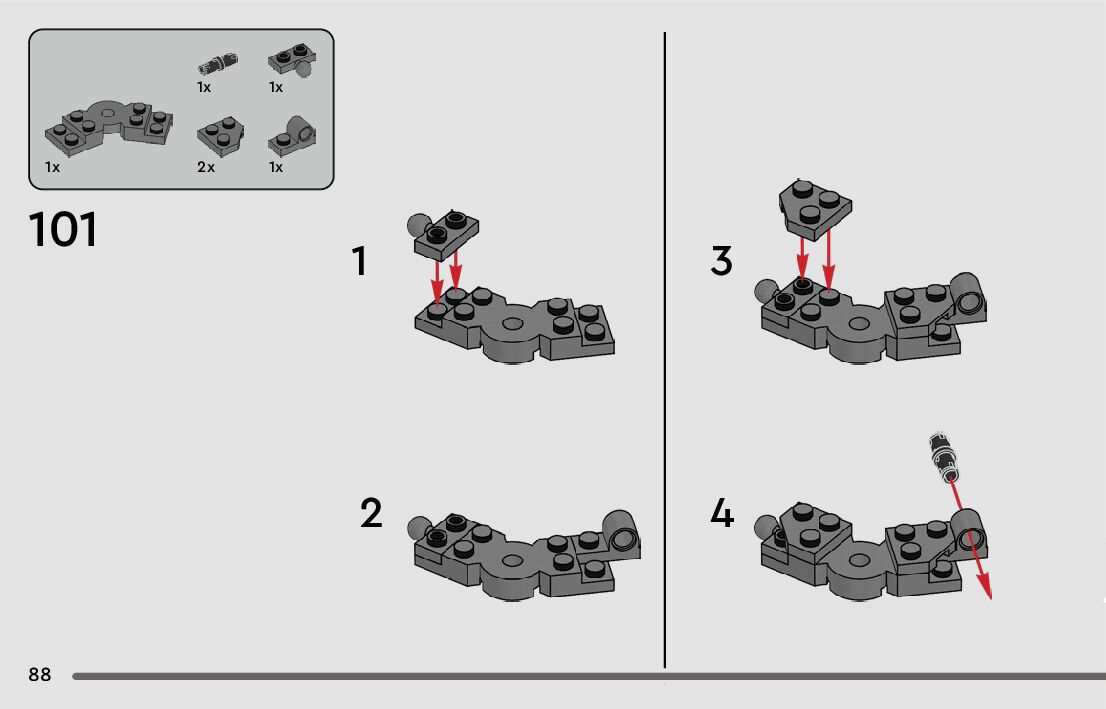 1x
1x
1x
2x
1x

101

1

2

3

4

88