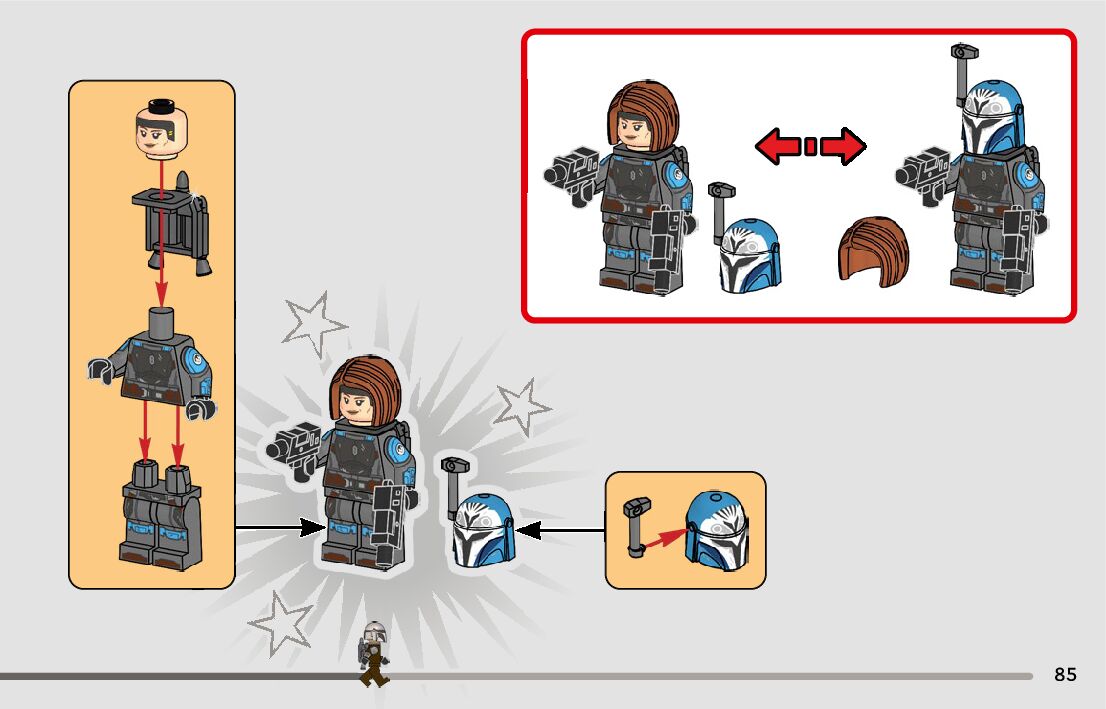 85