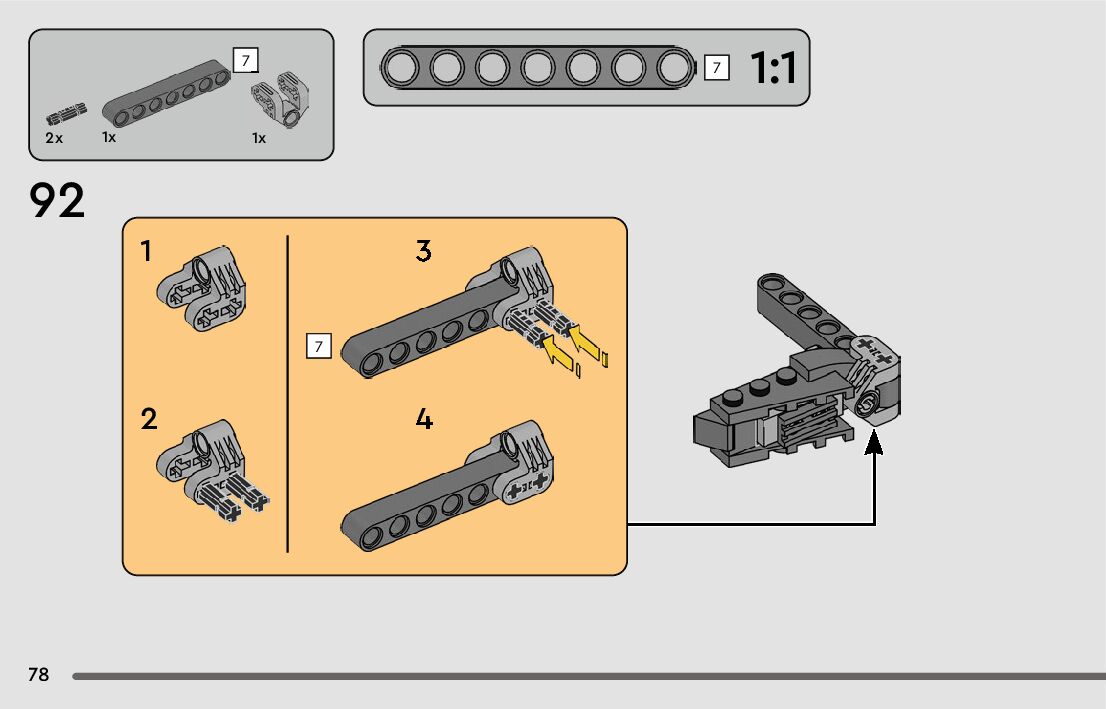 7

2x 1x 1x

7 1:1

92

1

2

3

7

4

78