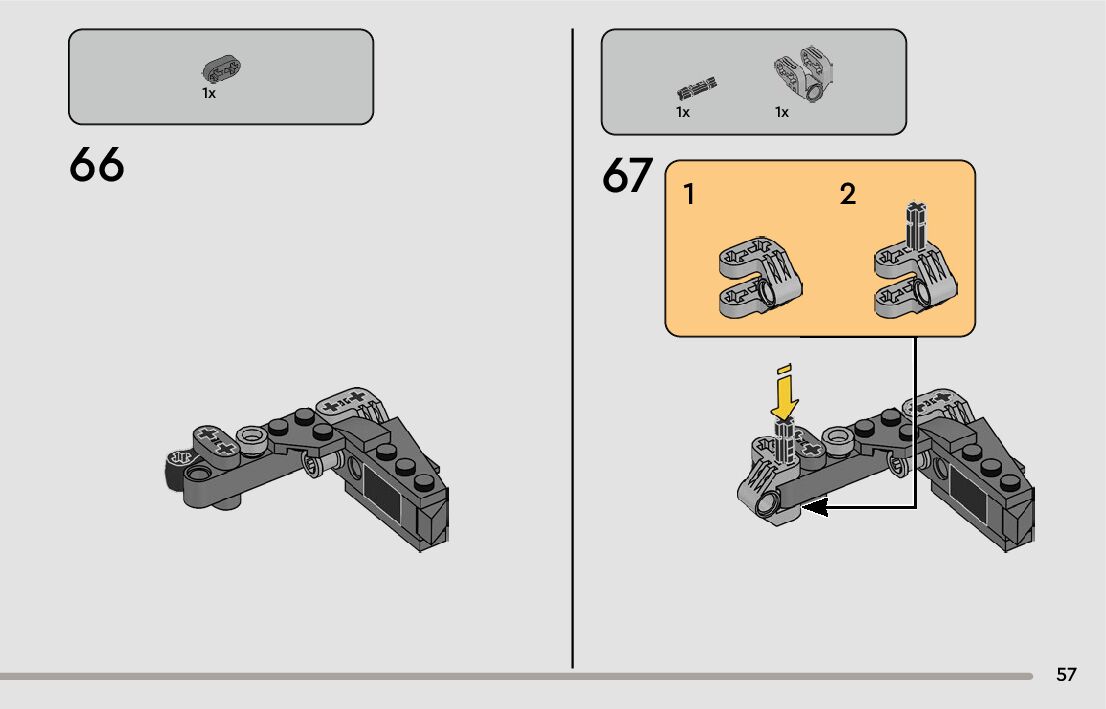 1x

66

1x 1x

67

1

2

57