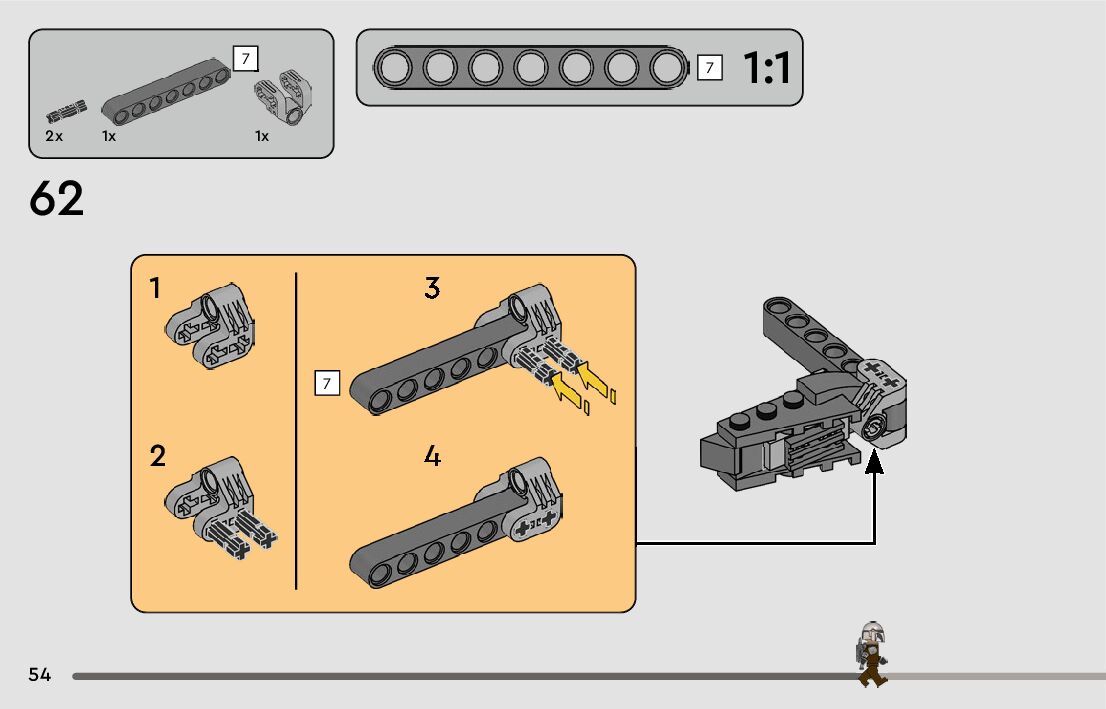 7

2x 1x 1x

7 1:1

62

1

2

3

7

4

54