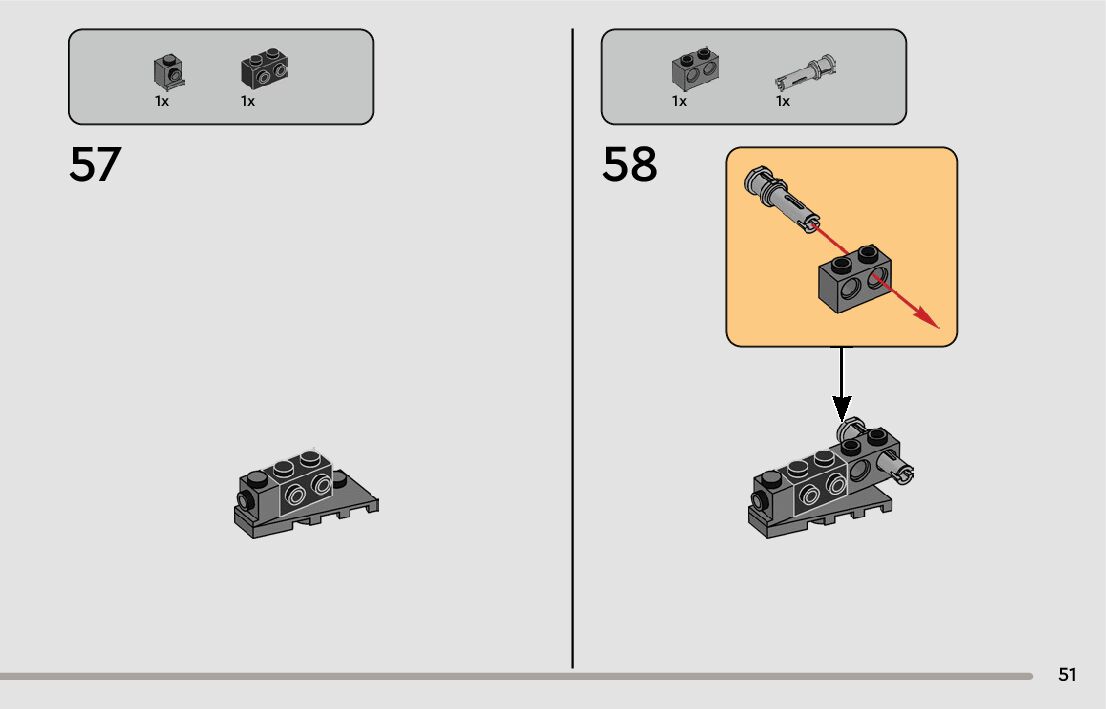 1x 1x

57

1x 1x

58

51