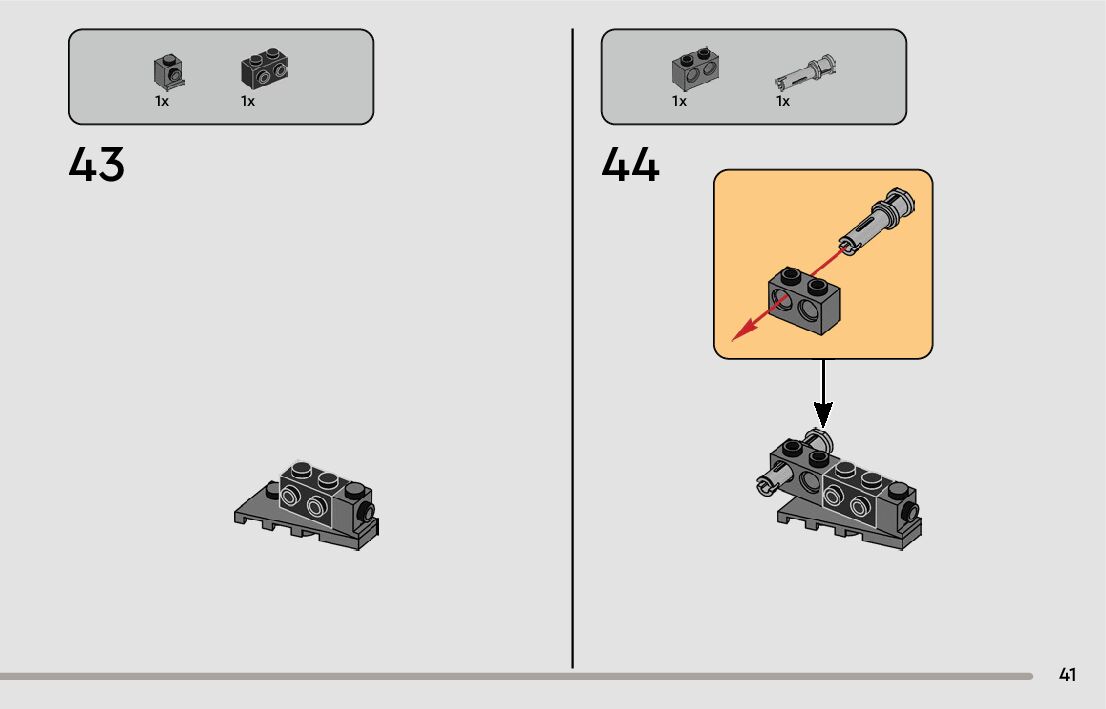 1x 1x

43

1x 1x

44

41