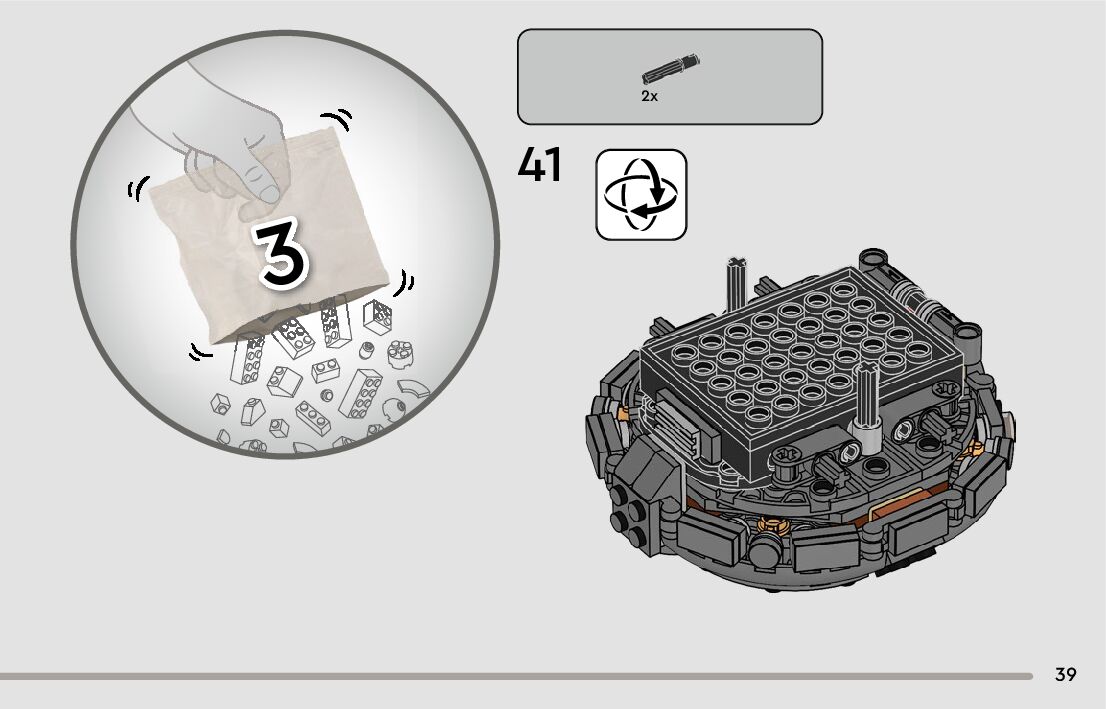 3

2x

41

39