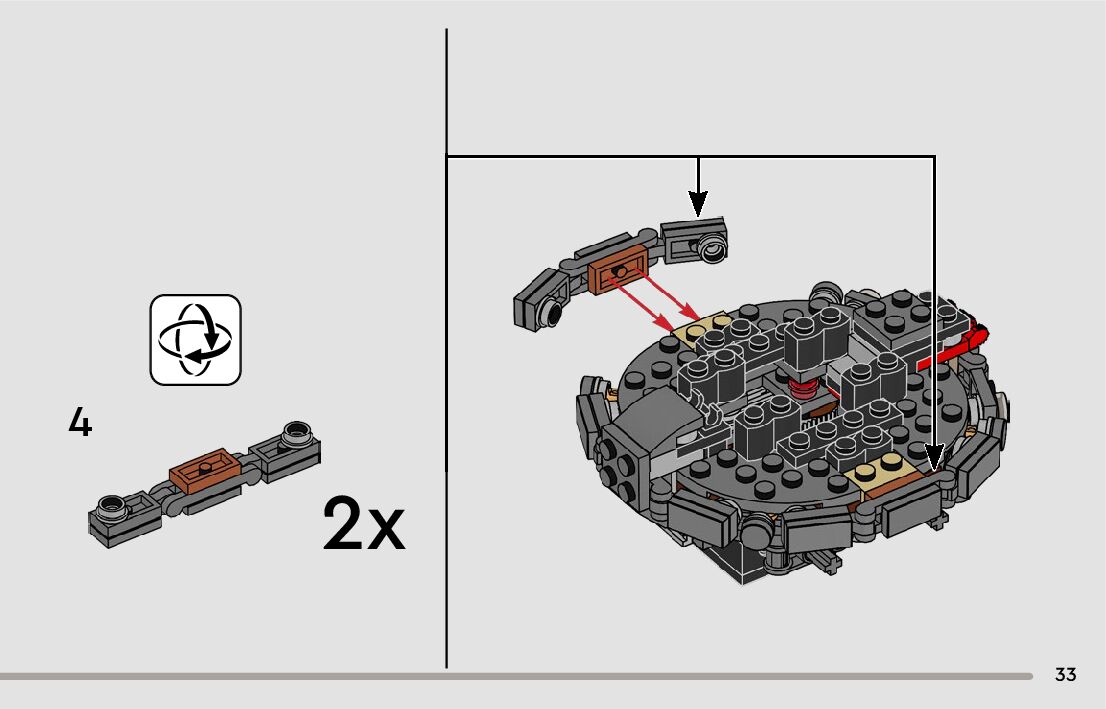 4

2x

33