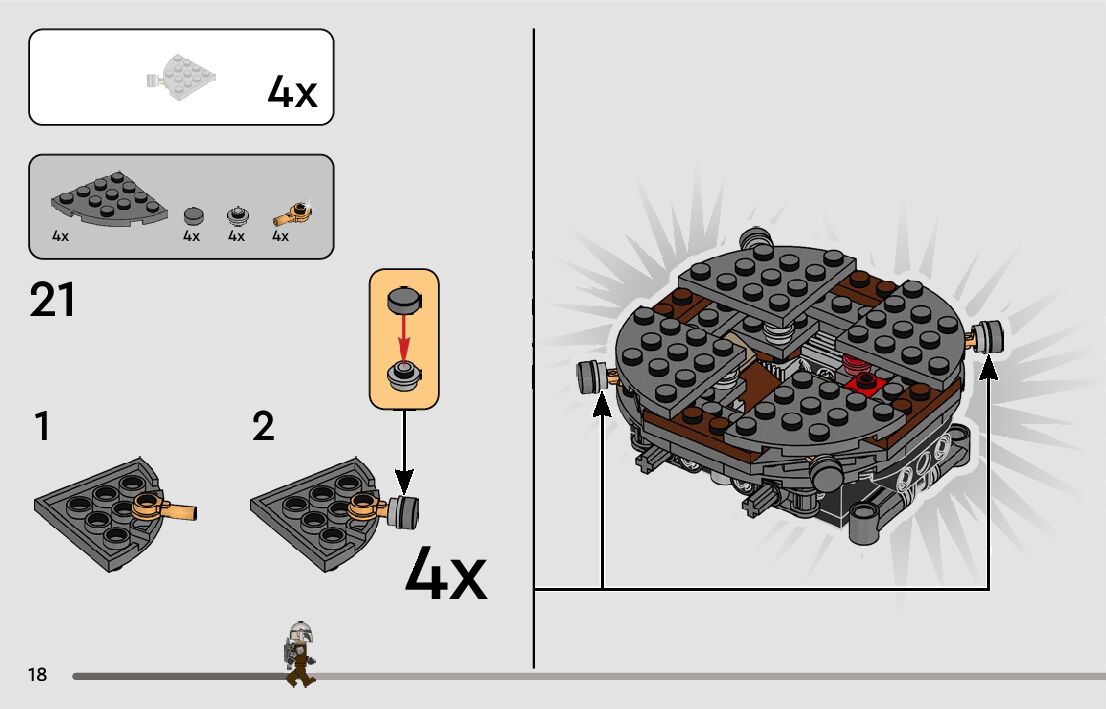 4x

4x 4x 4x 4x

21

1

2

4x

18