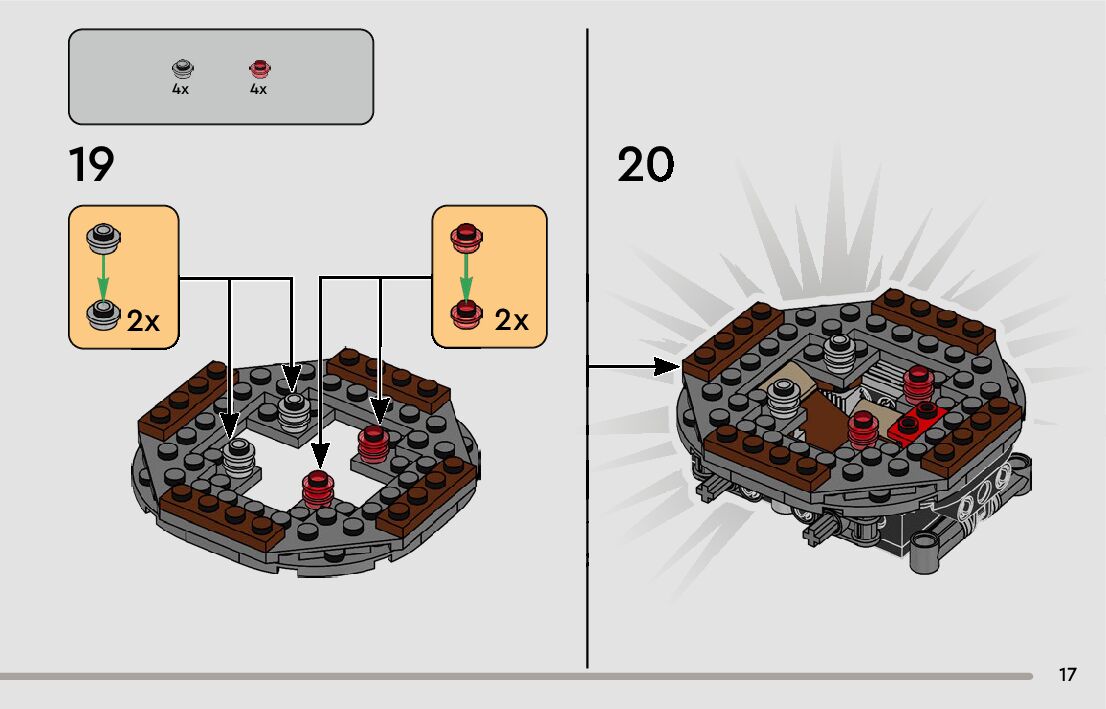 4x 4x

19

2x

2x

20

17