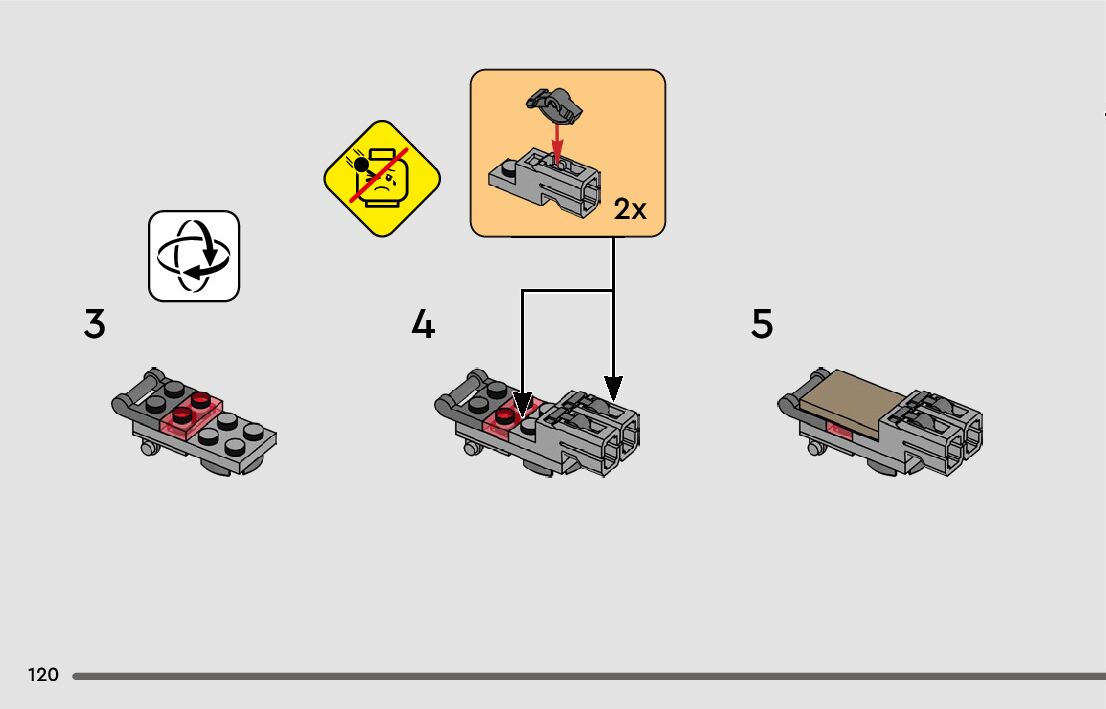 2x

3

4

5

120