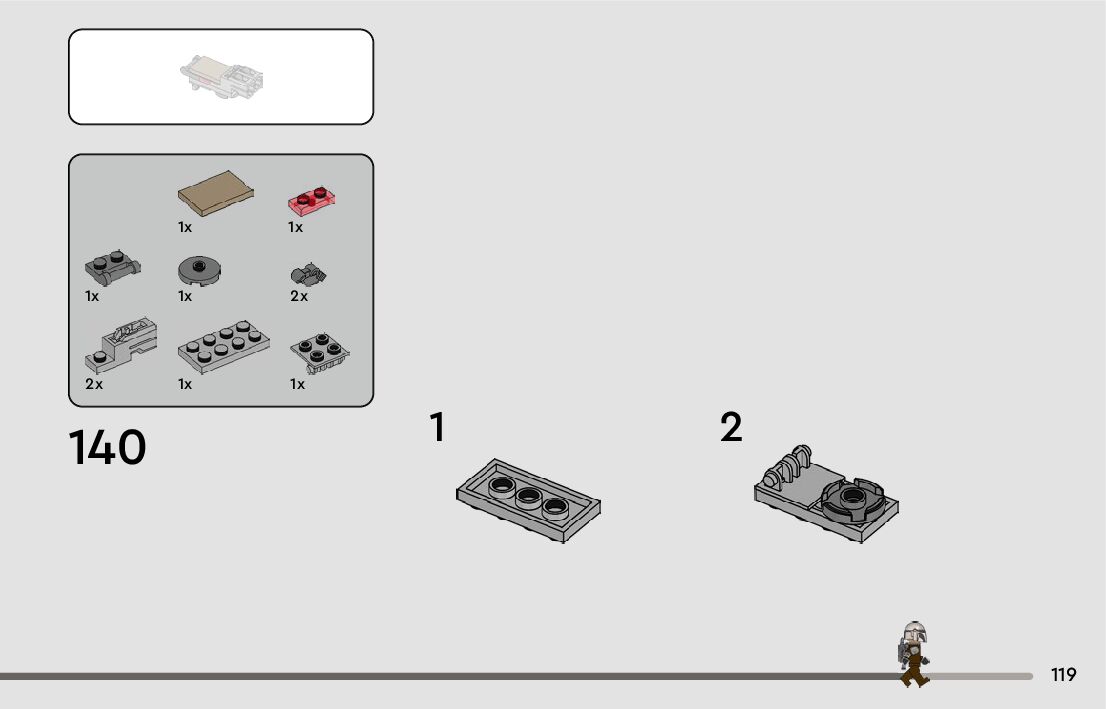 1x
1x
1x
1x
2x
2x
1x
1x

140

1

2

119