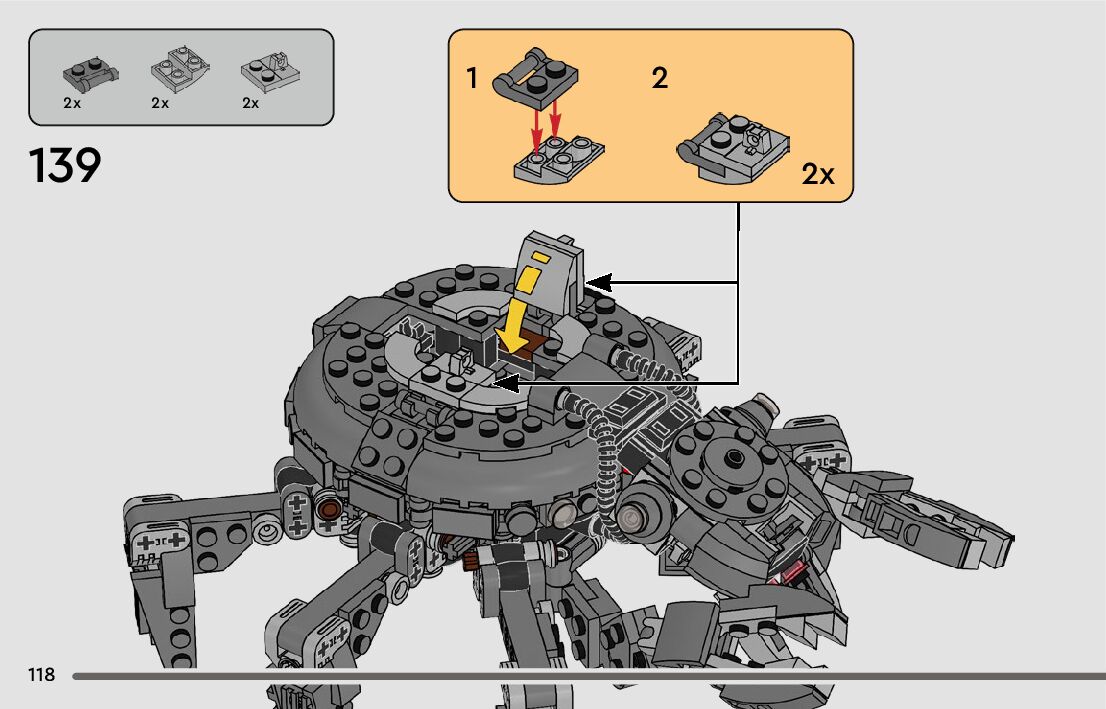 2x
2x
2x

139

1
2
2x

118