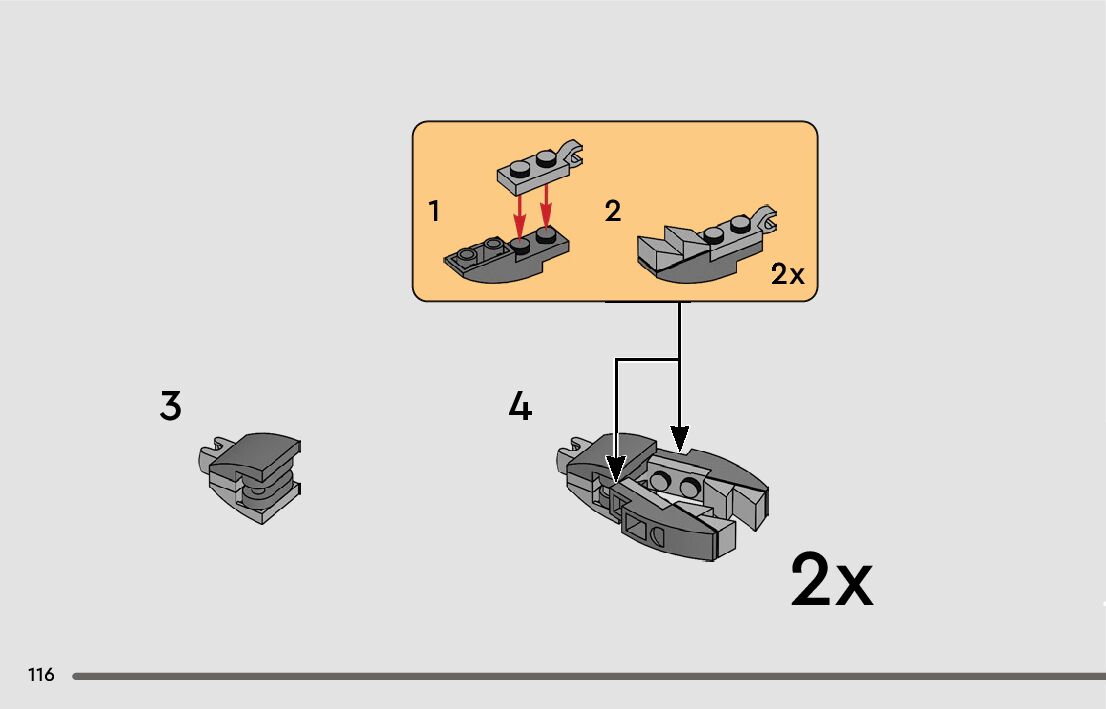 1

2

2x

3

4

2x

116