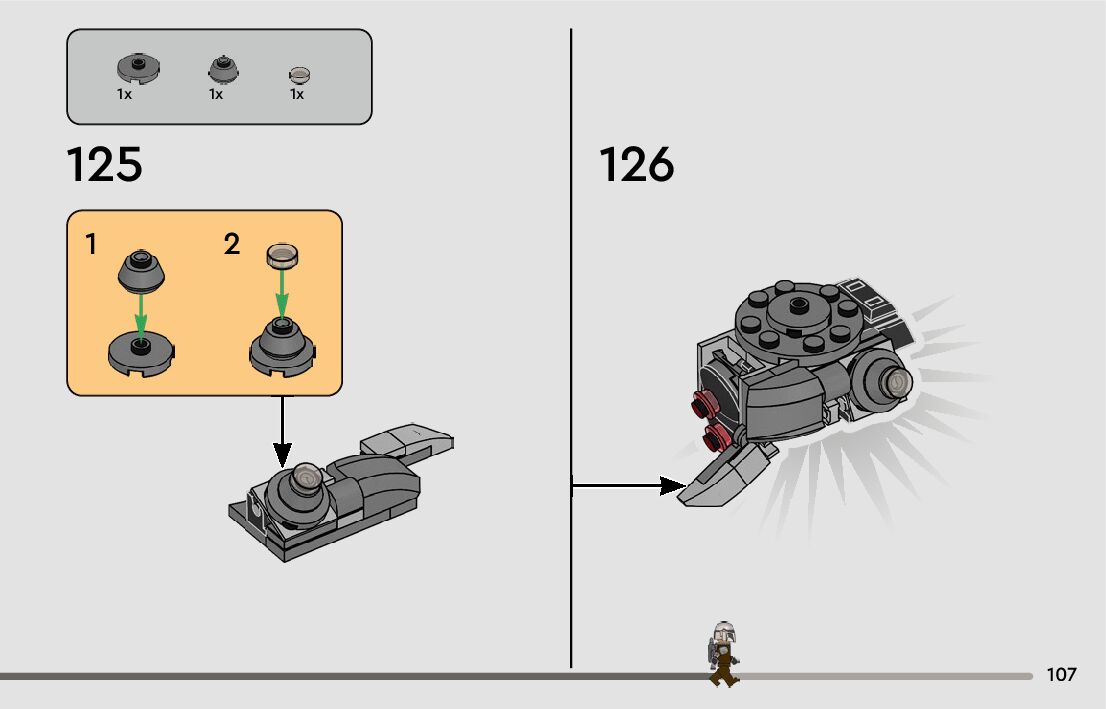 1x 1x 1x

125

1 2

126

107