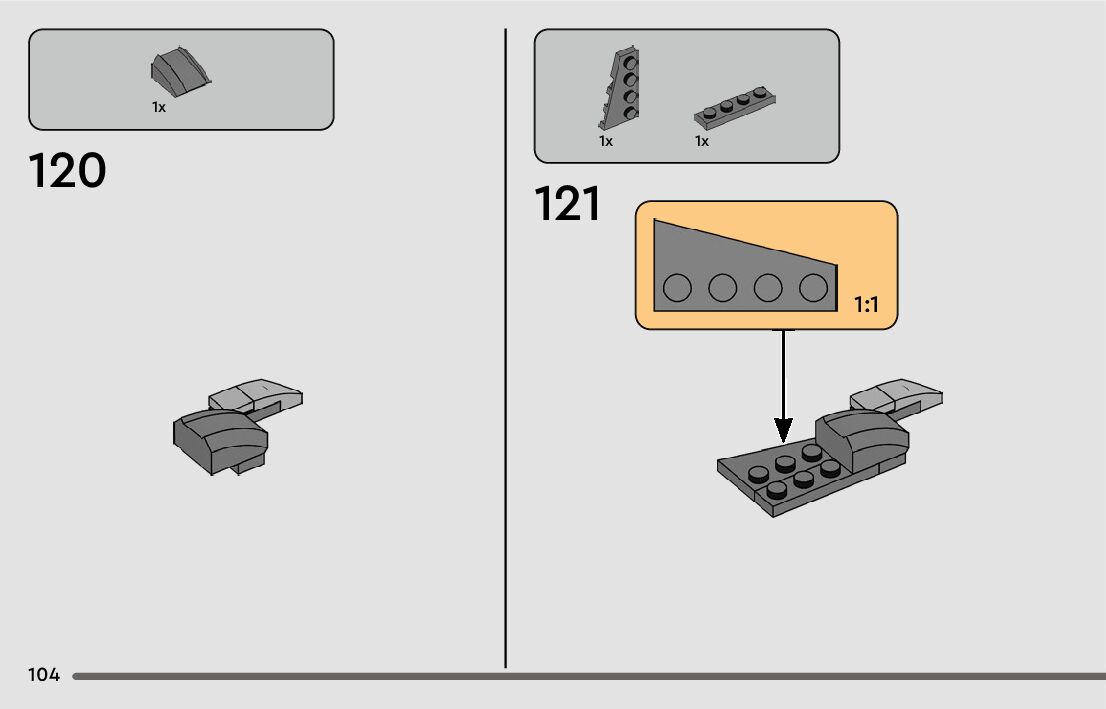 1x

120

1x

1x

121

1:1

104