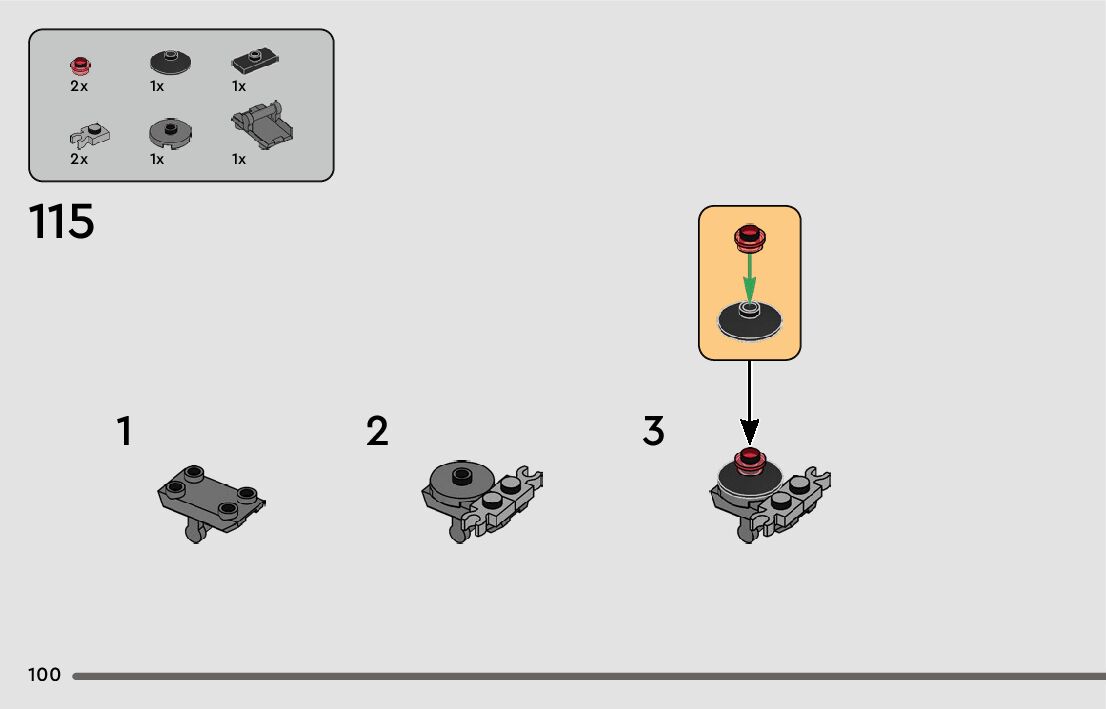 2x
1x
1x
2x
1x
1x

115

1

2

3

100