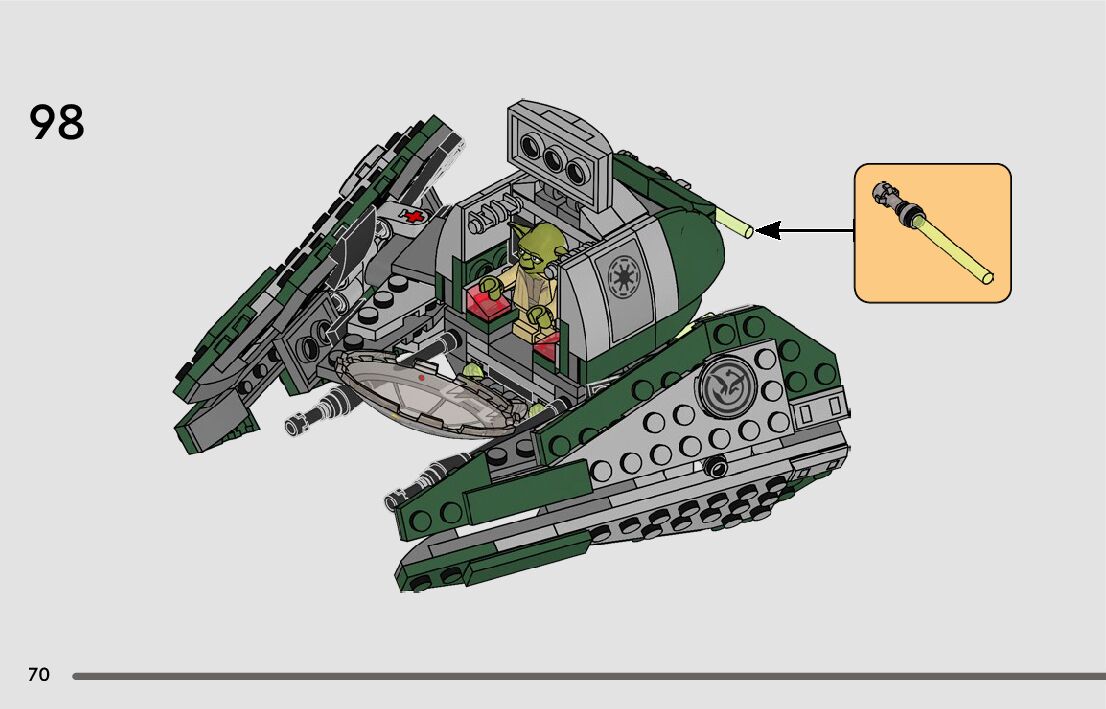 98

70