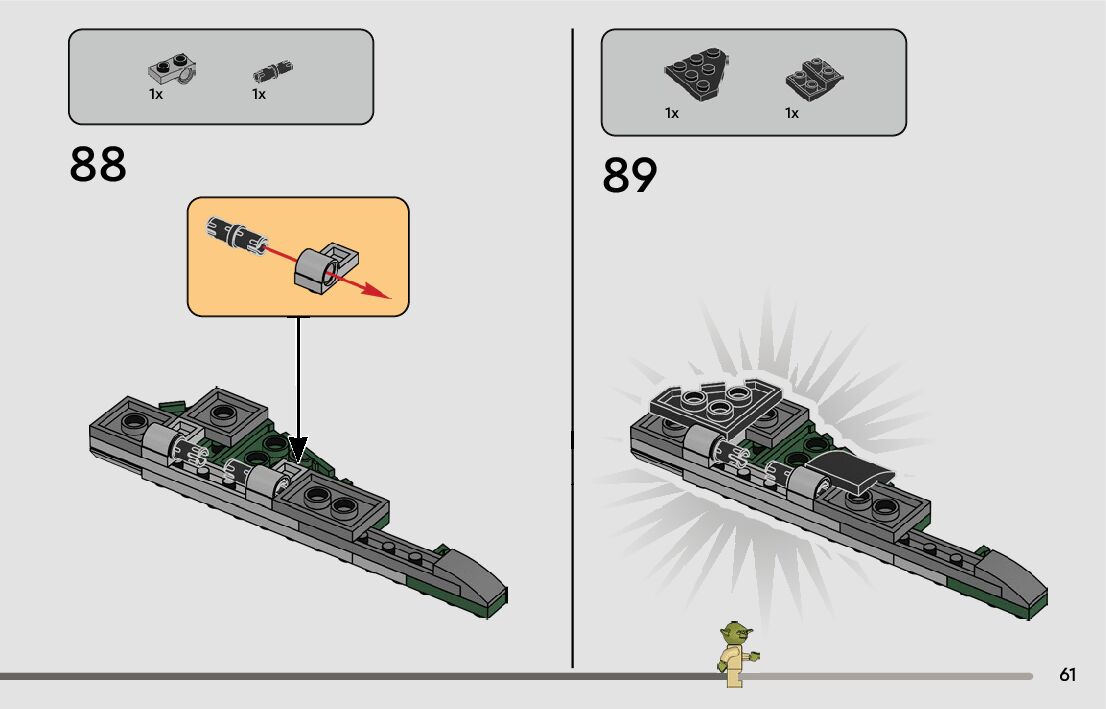 1x 1x

88

1x 1x

89

61