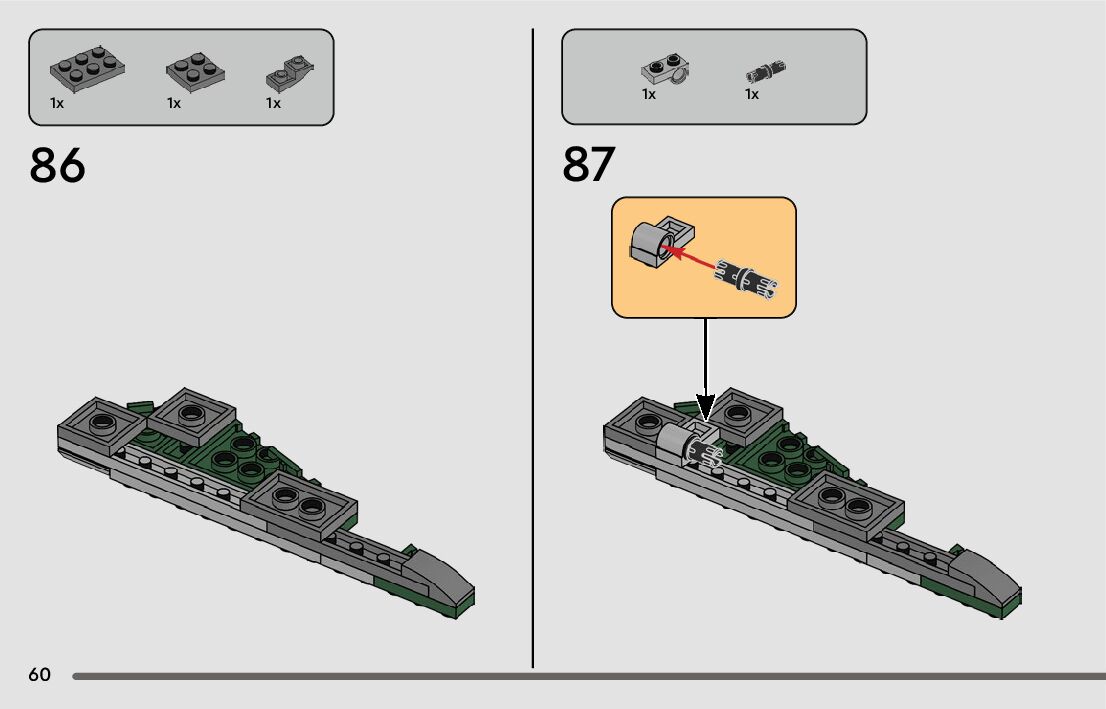 1x
1x
1x

86

1x
1x

87

60