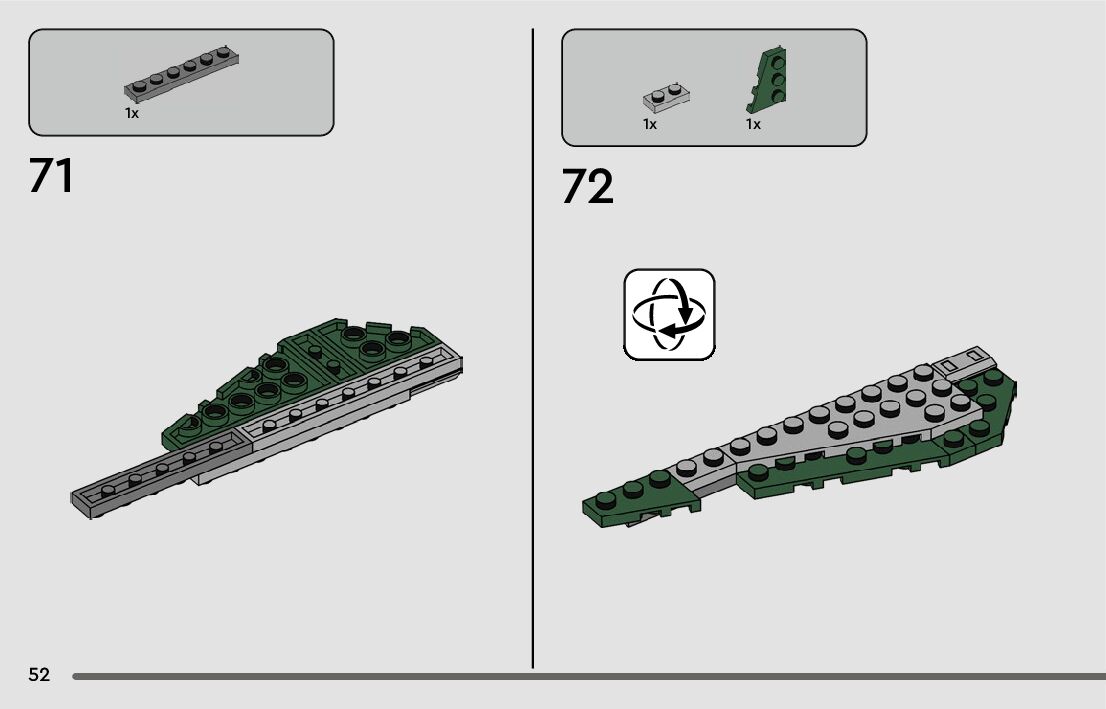 1x

71

1x 1x

72

52