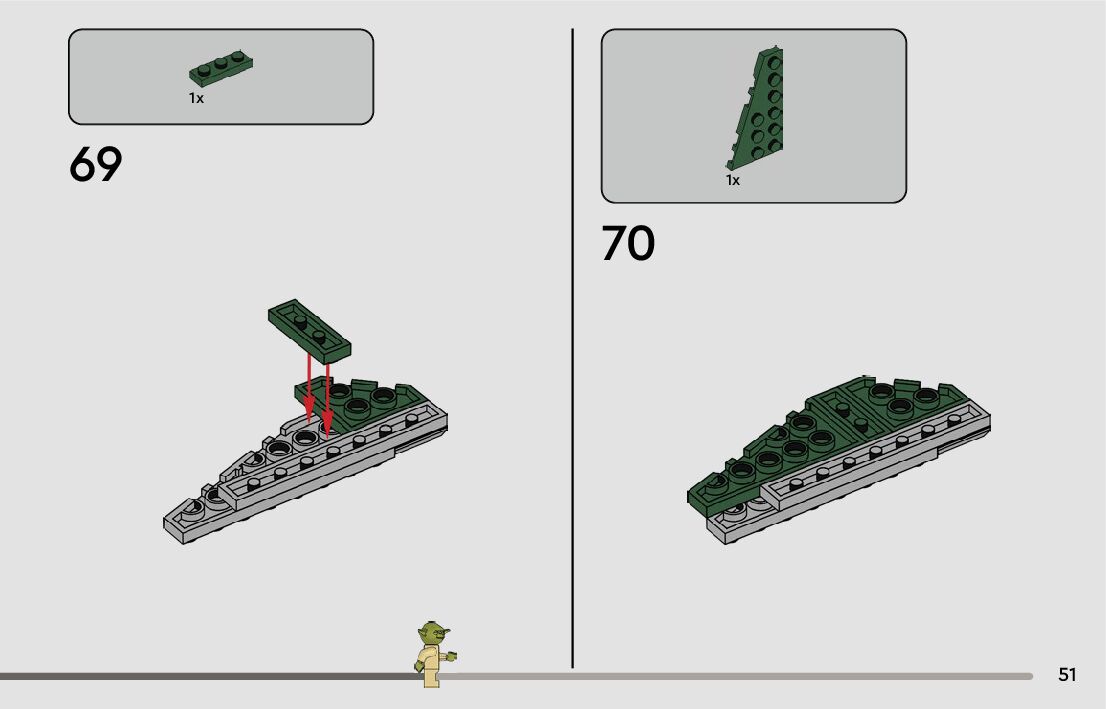 1x

69

1x

70

51