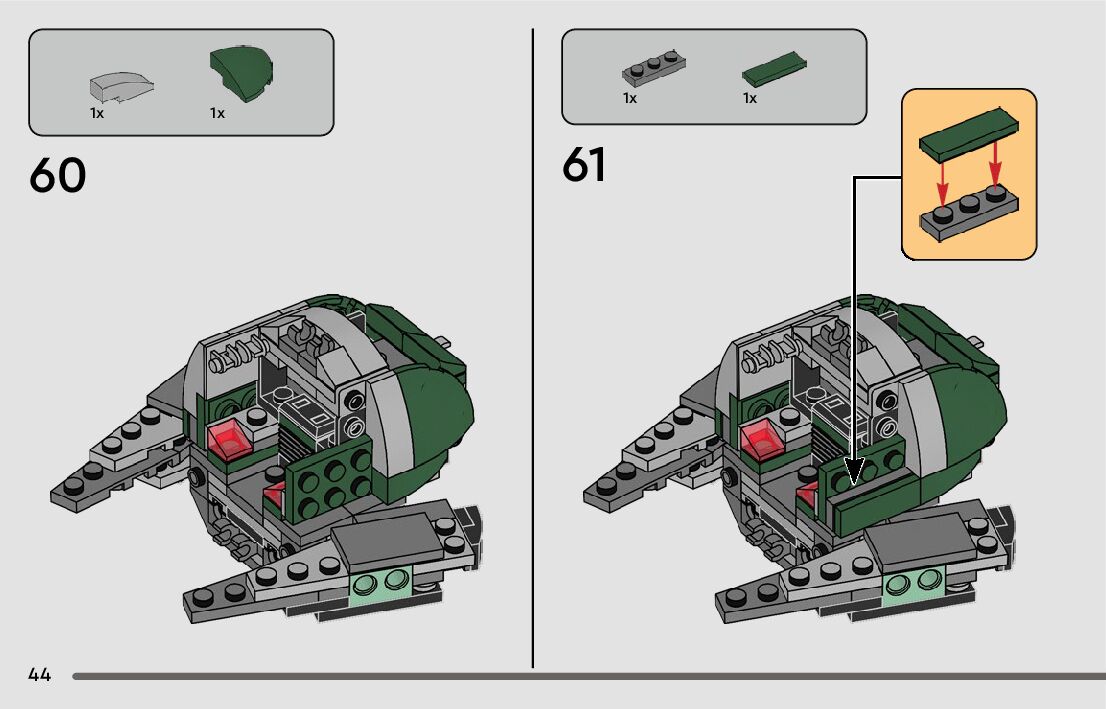 1x 1x

60

1x 1x

61

44