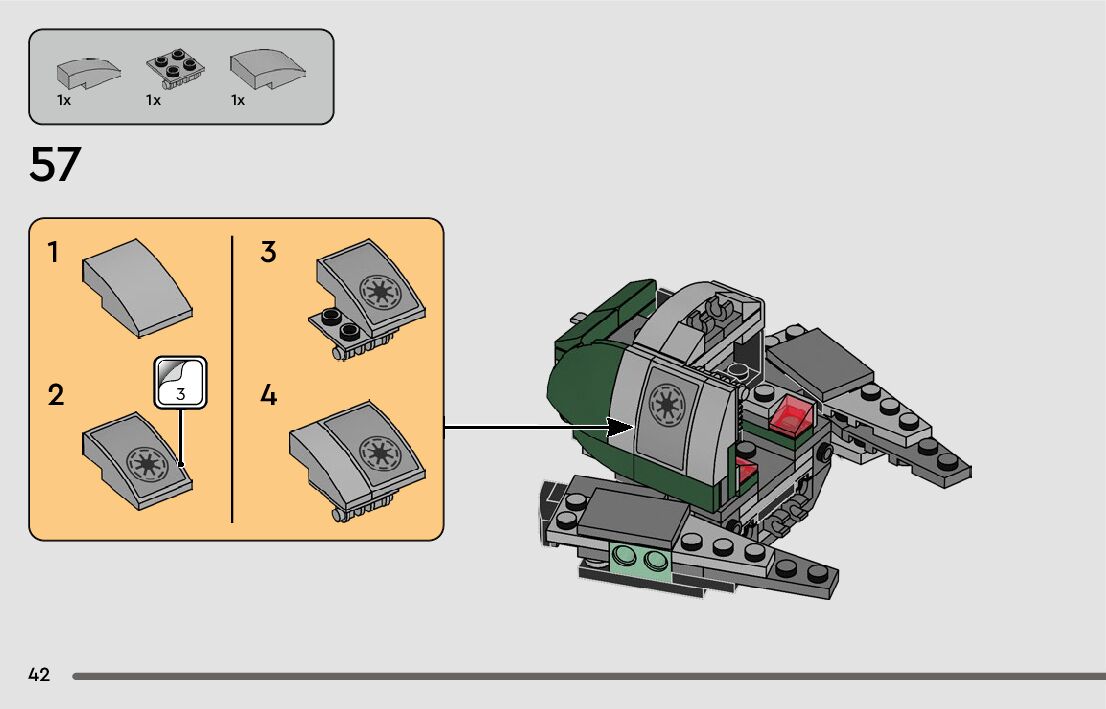 1x 1x 1x

57

1

2

3

3

4

42