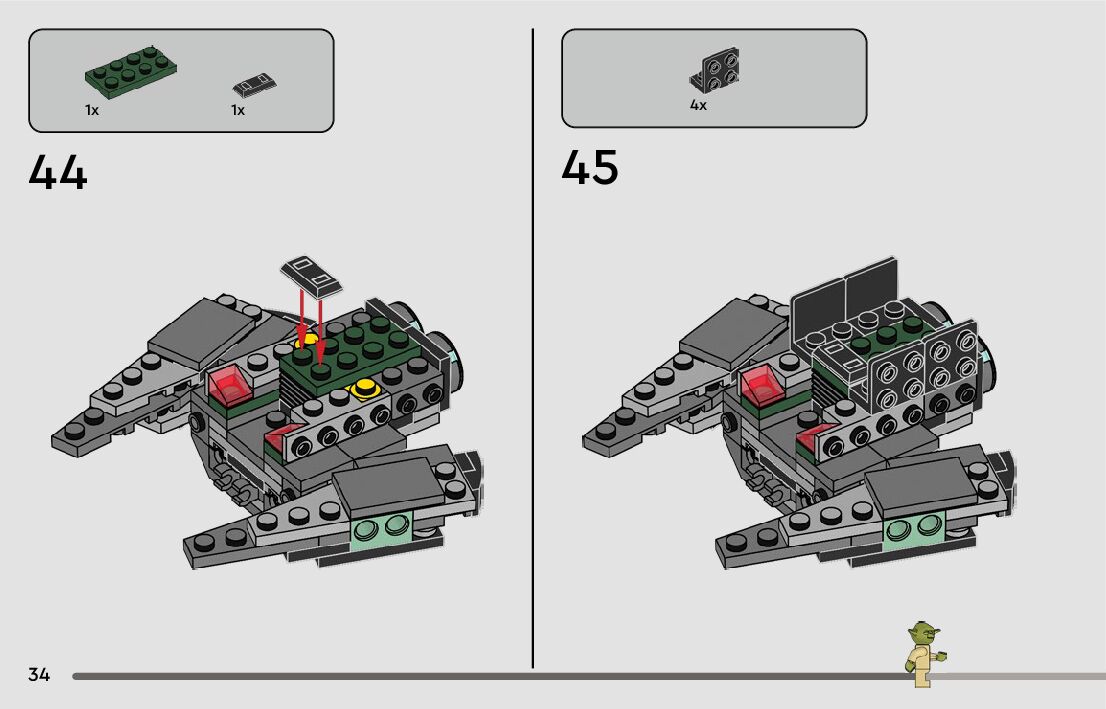 1x
1x

44

4x

45

34