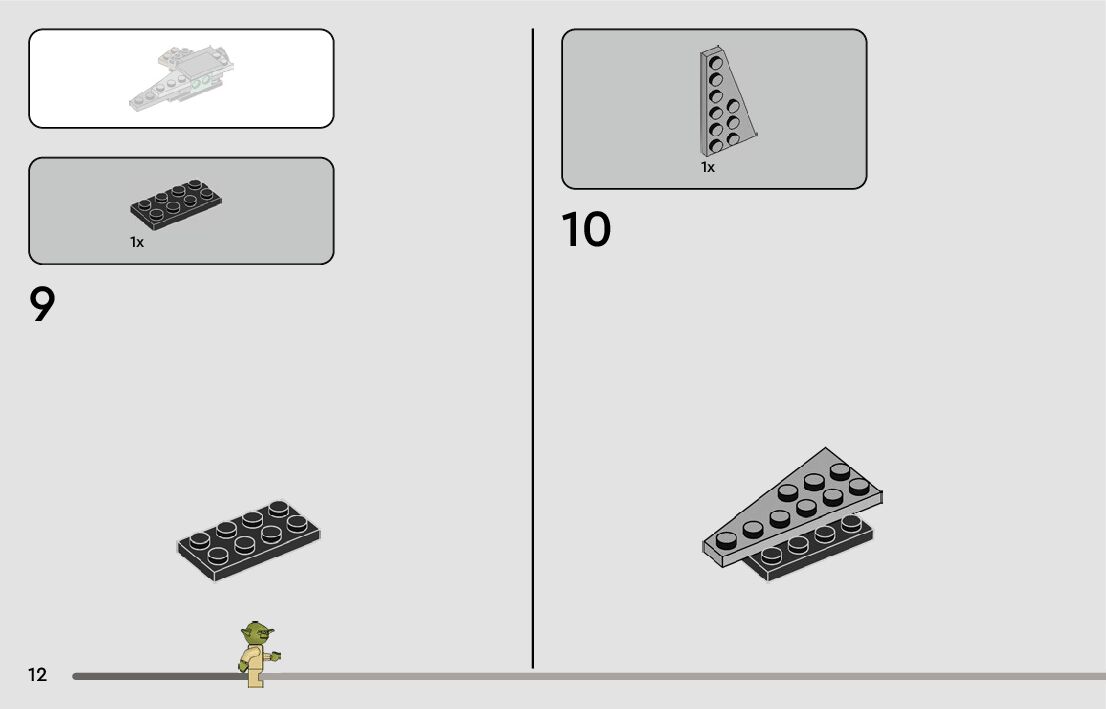 1x

9

1x

10

12