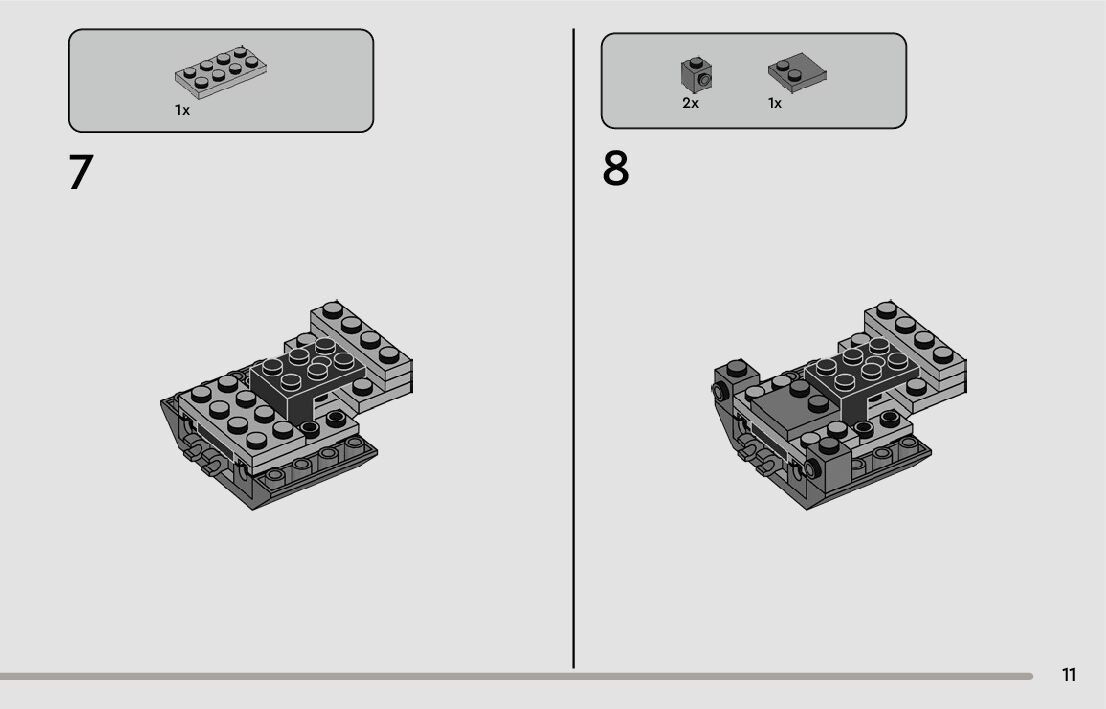 1x

7

2x 1x

8

11