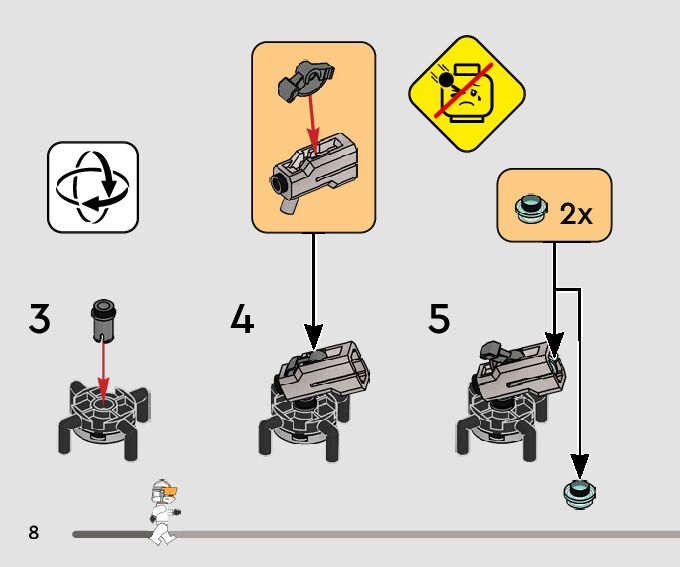 2x

3

4

5

8