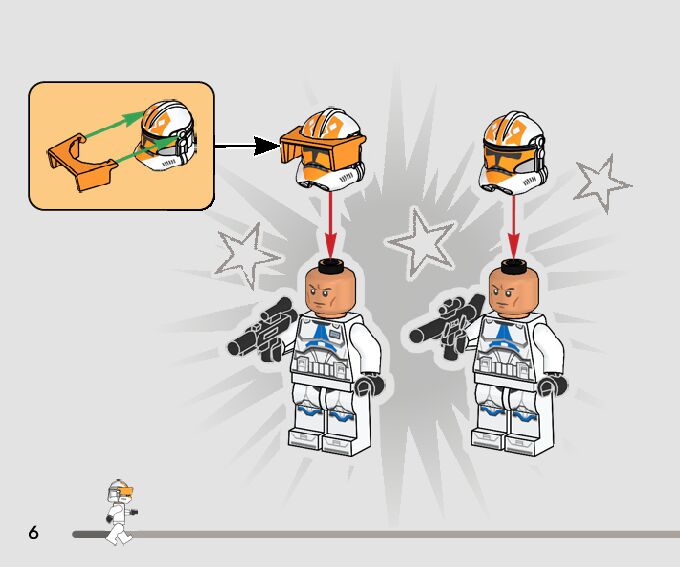 6