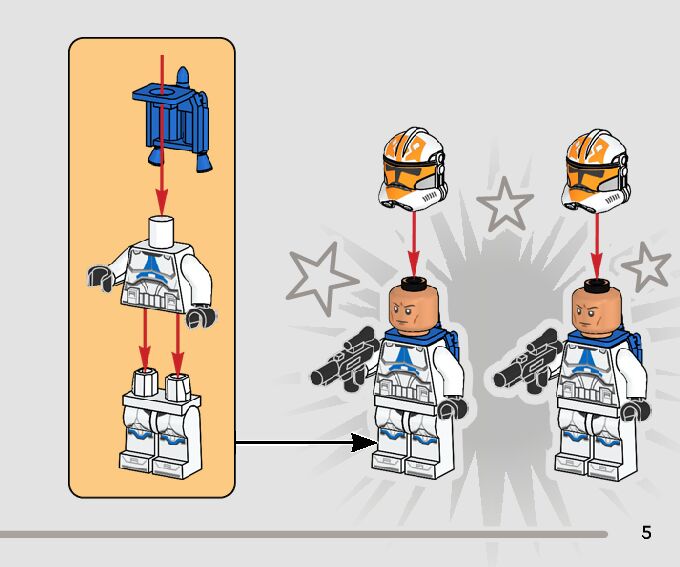 5