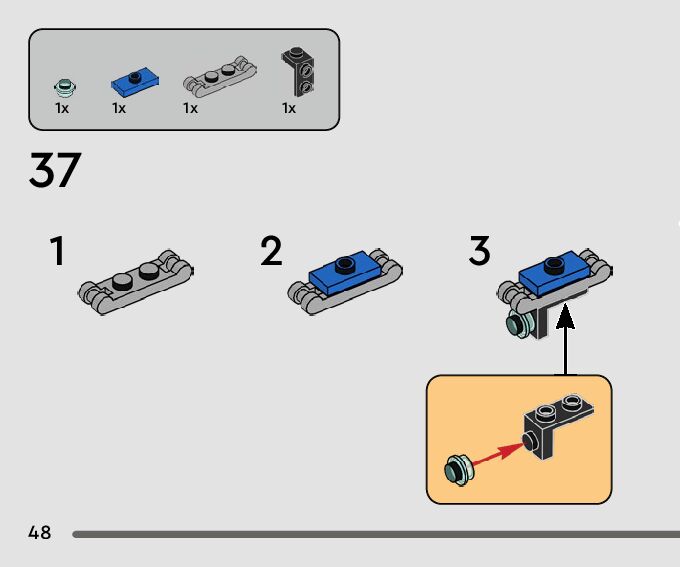 1x 1x 1x 1x

37

1

2

3

48