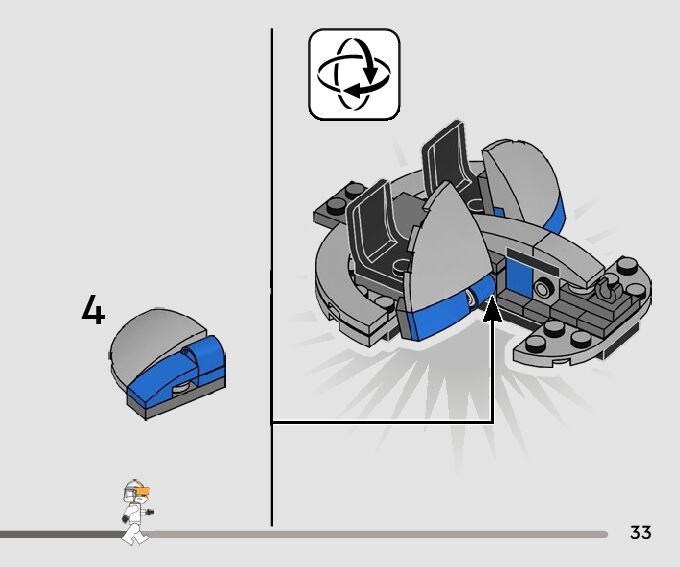 4

33