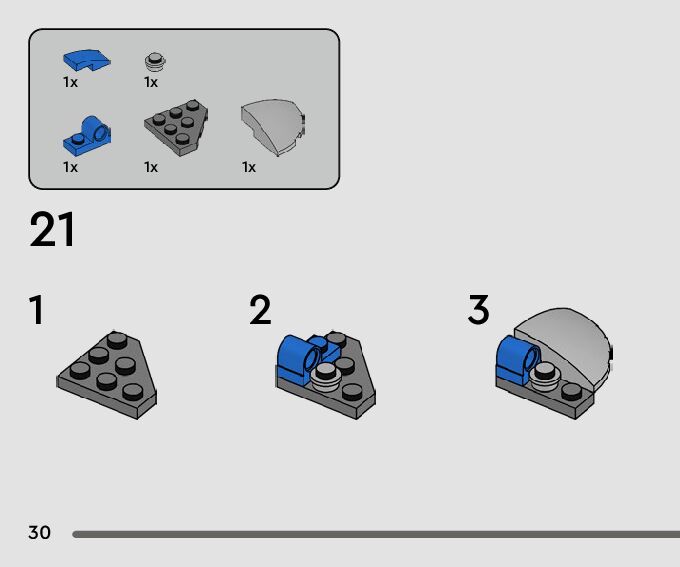 1x
1x
1x
1x
1x

21

1

2

3

30