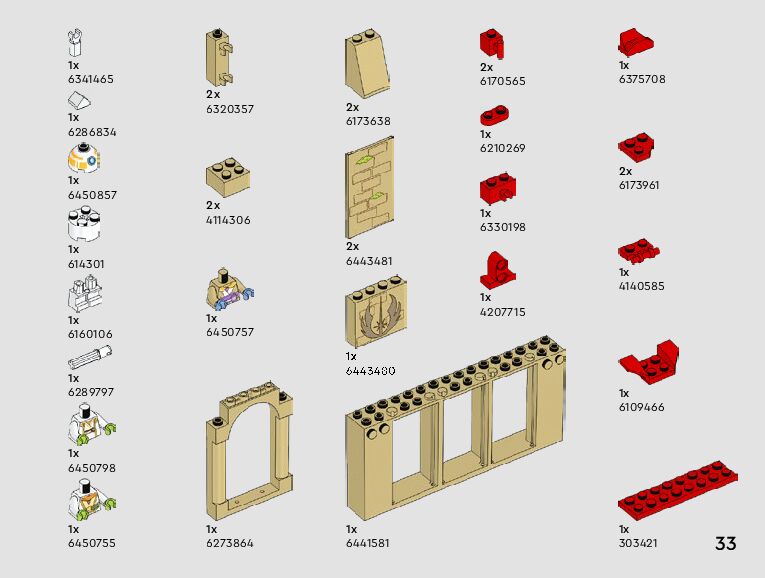 1x
6341465

1x
6286834

1x
6450857

1x
614301

1x
6160106

1x
6289797

1x
6450798

1x
6450755

2x
6320357

2x
4114306

1x
6450757

1x
6273864

2x
6173638

2x
6443481

1x
6443480

1x
6441581

2x
6170565

1x
6210269

1x
6330198

1x
4207715

1x
6375708

2x
6173961

1x
4140585

1x
6109466

1x
303421

33