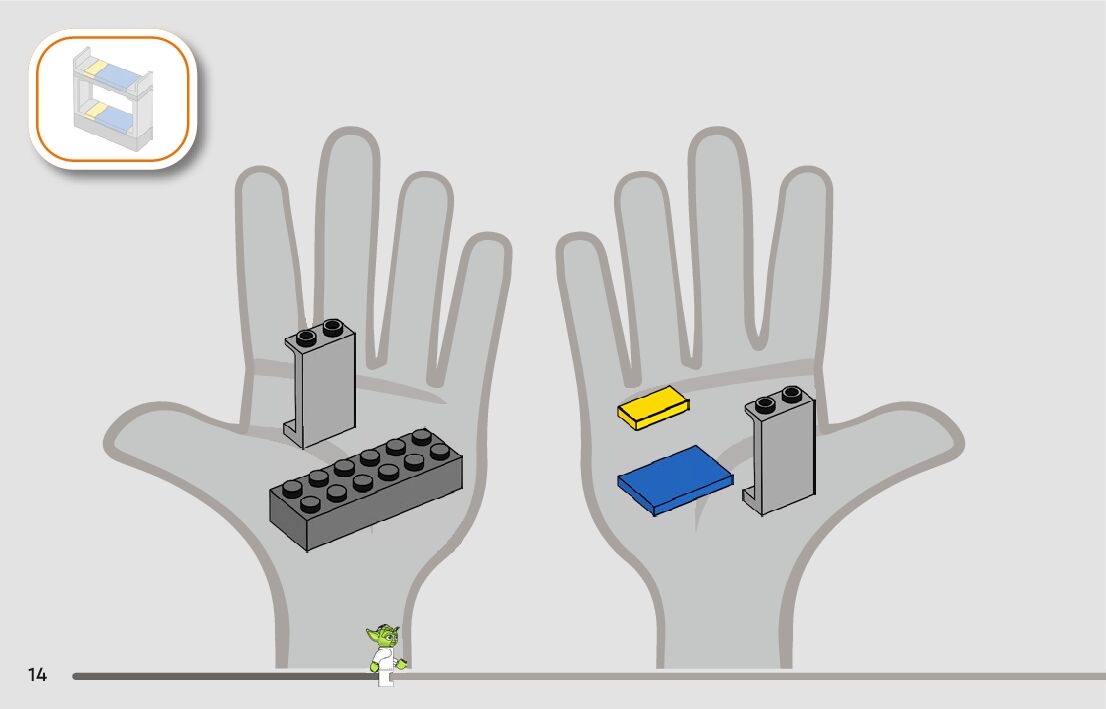 14