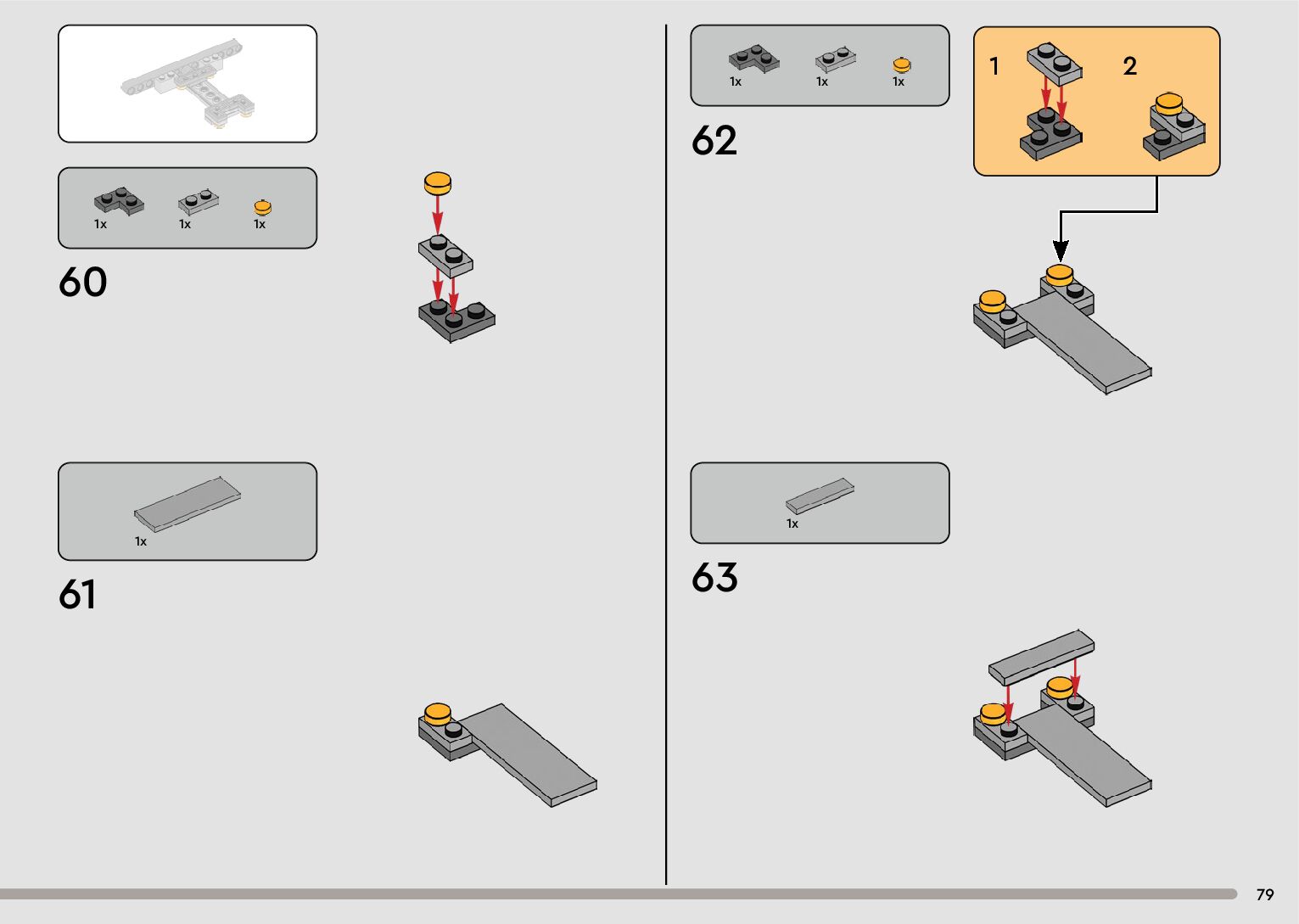 1x 1x 1x

60

1x

61

1x 1x 1x

62

1 2

1x

63

79